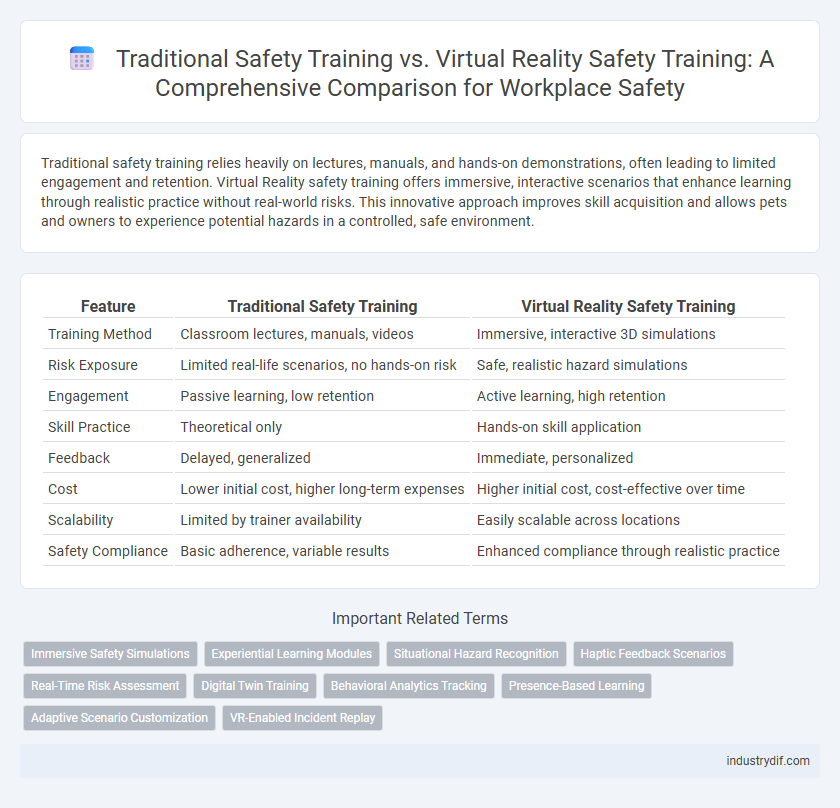 Traditional Safety Training vs. Virtual Reality Safety Training: A Comprehensive Comparison for Workplace Safety

Traditional safety training relies heavily on lectures, manuals, and hands-on demonstrations, often leading to limited engagement and retention. Virtual Reality safety training offers immersive, interactive scenarios that enhance learning through realistic practice without real-world risks. This innovative approach improves skill acquisition and allows pets and owners to experience potential hazards in a controlled, safe environment.

| Feature | Traditional Safety Training | Virtual Reality Safety Training |
|---|---|---|
| Training Method | Classroom lectures, manuals, videos | Immersive, interactive 3D simulations |
| Risk Exposure | Limited real-life scenarios, no hands-on risk | Safe, realistic hazard simulations |
| Engagement | Passive learning, low retention | Active learning, high retention |
| Skill Practice | Theoretical only | Hands-on skill application |
| Feedback | Delayed, generalized | Immediate, personalized |
| Cost | Lower initial cost, higher long-term expenses | Higher initial cost, cost-effective over time |
| Scalability | Limited by trainer availability | Easily scalable across locations |
| Safety Compliance | Basic adherence, variable results | Enhanced compliance through realistic practice |

Important Related Terms

Immersive Safety Simulations
Experiential Learning Modules
Situational Hazard Recognition
Haptic Feedback Scenarios
Real-Time Risk Assessment
Digital Twin Training
Behavioral Analytics Tracking
Presence-Based Learning
Adaptive Scenario Customization
VR-Enabled Incident Replay

industrydif.com