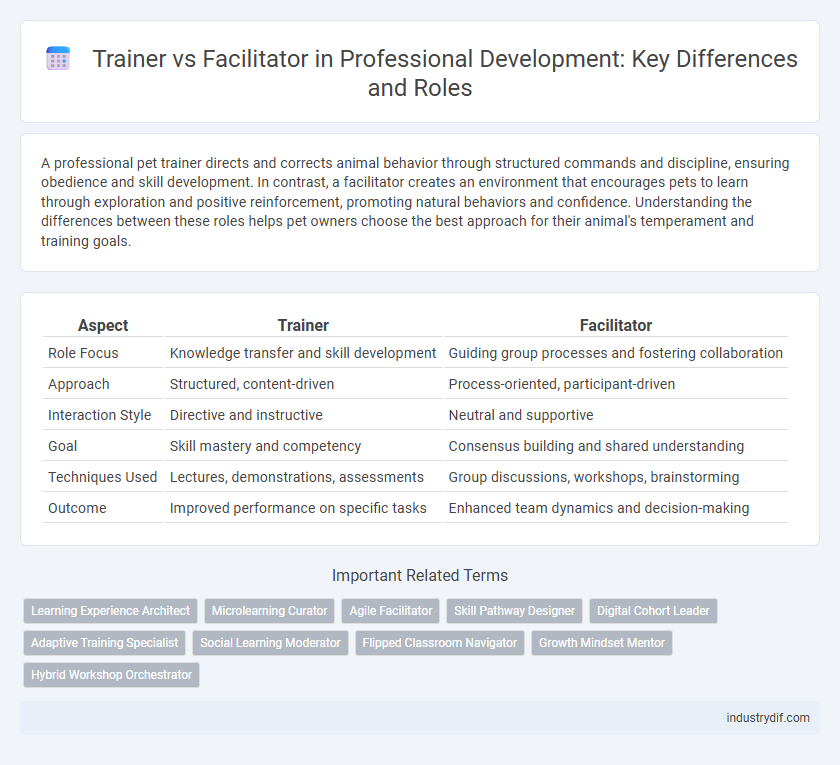 Trainer vs Facilitator in Professional Development: Key Differences and Roles

A professional pet trainer directs and corrects animal behavior through structured commands and discipline, ensuring obedience and skill development. In contrast, a facilitator creates an environment that encourages pets to learn through exploration and positive reinforcement, promoting natural behaviors and confidence. Understanding the differences between these roles helps pet owners choose the best approach for their animal's temperament and training goals.

| Aspect | Trainer | Facilitator |
|---|---|---|
| Role Focus | Knowledge transfer and skill development | Guiding group processes and fostering collaboration |
| Approach | Structured, content-driven | Process-oriented, participant-driven |
| Interaction Style | Directive and instructive | Neutral and supportive |
| Goal | Skill mastery and competency | Consensus building and shared understanding |
| Techniques Used | Lectures, demonstrations, assessments | Group discussions, workshops, brainstorming |
| Outcome | Improved performance on specific tasks | Enhanced team dynamics and decision-making |

Important Related Terms

Learning Experience Architect
Microlearning Curator
Agile Facilitator
Skill Pathway Designer
Digital Cohort Leader
Adaptive Training Specialist
Social Learning Moderator
Flipped Classroom Navigator
Growth Mindset Mentor
Hybrid Workshop Orchestrator

industrydif.com