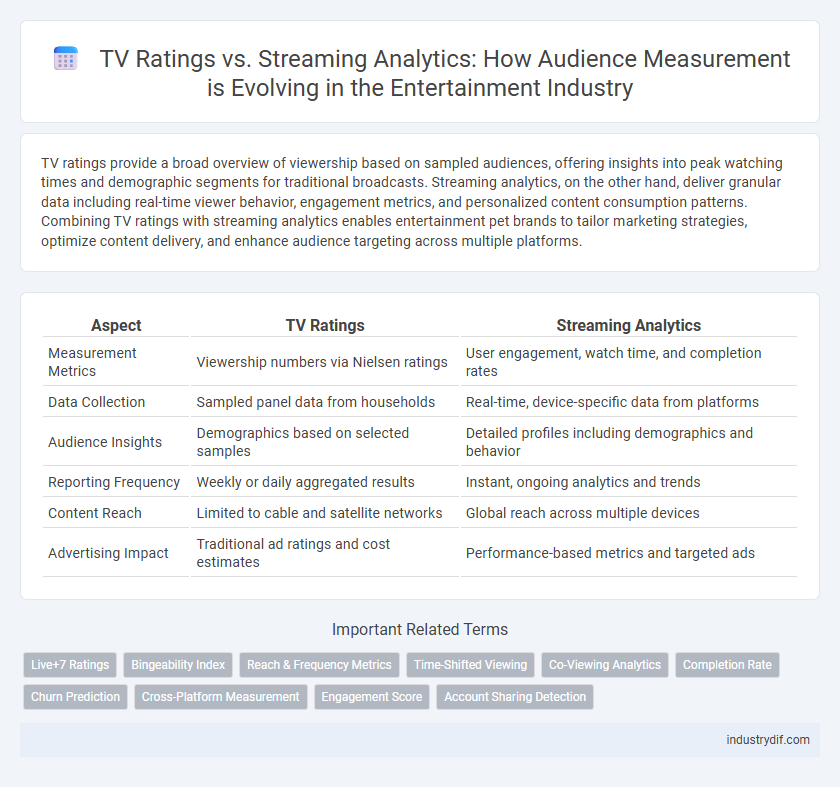 TV Ratings vs. Streaming Analytics: How Audience Measurement is Evolving in the Entertainment Industry

TV ratings provide a broad overview of viewership based on sampled audiences, offering insights into peak watching times and demographic segments for traditional broadcasts. Streaming analytics, on the other hand, deliver granular data including real-time viewer behavior, engagement metrics, and personalized content consumption patterns. Combining TV ratings with streaming analytics enables entertainment pet brands to tailor marketing strategies, optimize content delivery, and enhance audience targeting across multiple platforms.

| Aspect | TV Ratings | Streaming Analytics |
|---|---|---|
| Measurement Metrics | Viewership numbers via Nielsen ratings | User engagement, watch time, and completion rates |
| Data Collection | Sampled panel data from households | Real-time, device-specific data from platforms |
| Audience Insights | Demographics based on selected samples | Detailed profiles including demographics and behavior |
| Reporting Frequency | Weekly or daily aggregated results | Instant, ongoing analytics and trends |
| Content Reach | Limited to cable and satellite networks | Global reach across multiple devices |
| Advertising Impact | Traditional ad ratings and cost estimates | Performance-based metrics and targeted ads |

Important Related Terms

Live+7 Ratings
Bingeability Index
Reach & Frequency Metrics
Time-Shifted Viewing
Co-Viewing Analytics
Completion Rate
Churn Prediction
Cross-Platform Measurement
Engagement Score
Account Sharing Detection

industrydif.com