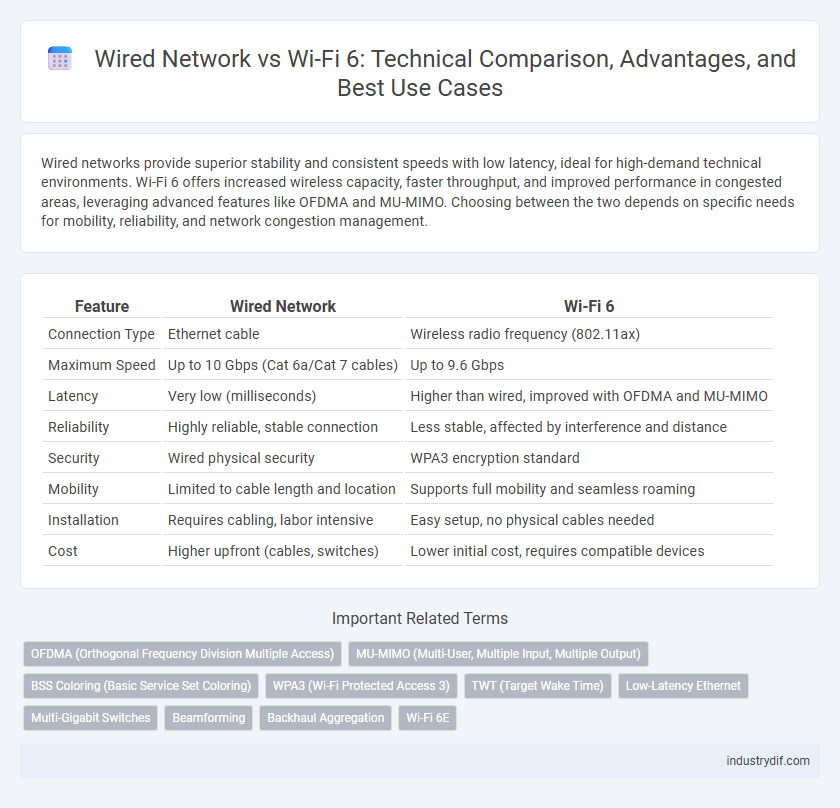 Wired Network vs Wi-Fi 6: Technical Comparison, Advantages, and Best Use Cases

Wired networks provide superior stability and consistent speeds with low latency, ideal for high-demand technical environments. Wi-Fi 6 offers increased wireless capacity, faster throughput, and improved performance in congested areas, leveraging advanced features like OFDMA and MU-MIMO. Choosing between the two depends on specific needs for mobility, reliability, and network congestion management.

| Feature | Wired Network | Wi-Fi 6 |
|---|---|---|
| Connection Type | Ethernet cable | Wireless radio frequency (802.11ax) |
| Maximum Speed | Up to 10 Gbps (Cat 6a/Cat 7 cables) | Up to 9.6 Gbps |
| Latency | Very low (milliseconds) | Higher than wired, improved with OFDMA and MU-MIMO |
| Reliability | Highly reliable, stable connection | Less stable, affected by interference and distance |
| Security | Wired physical security | WPA3 encryption standard |
| Mobility | Limited to cable length and location | Supports full mobility and seamless roaming |
| Installation | Requires cabling, labor intensive | Easy setup, no physical cables needed |
| Cost | Higher upfront (cables, switches) | Lower initial cost, requires compatible devices |

Important Related Terms

OFDMA (Orthogonal Frequency Division Multiple Access)
MU-MIMO (Multi-User, Multiple Input, Multiple Output)
BSS Coloring (Basic Service Set Coloring)
WPA3 (Wi-Fi Protected Access 3)
TWT (Target Wake Time)
Low-Latency Ethernet
Multi-Gigabit Switches
Beamforming
Backhaul Aggregation
Wi-Fi 6E

industrydif.com