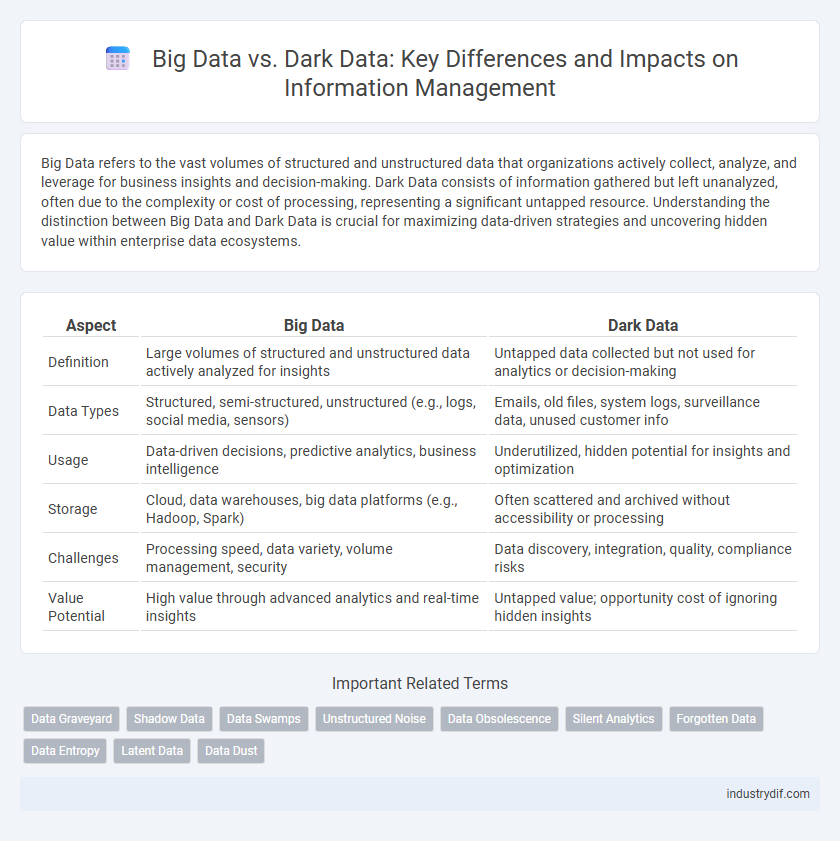 Big Data vs. Dark Data: Key Differences and Impacts on Information Management

Big Data refers to the vast volumes of structured and unstructured data that organizations actively collect, analyze, and leverage for business insights and decision-making. Dark Data consists of information gathered but left unanalyzed, often due to the complexity or cost of processing, representing a significant untapped resource. Understanding the distinction between Big Data and Dark Data is crucial for maximizing data-driven strategies and uncovering hidden value within enterprise data ecosystems.

| Aspect | Big Data | Dark Data |
|---|---|---|
| Definition | Large volumes of structured and unstructured data actively analyzed for insights | Untapped data collected but not used for analytics or decision-making |
| Data Types | Structured, semi-structured, unstructured (e.g., logs, social media, sensors) | Emails, old files, system logs, surveillance data, unused customer info |
| Usage | Data-driven decisions, predictive analytics, business intelligence | Underutilized, hidden potential for insights and optimization |
| Storage | Cloud, data warehouses, big data platforms (e.g., Hadoop, Spark) | Often scattered and archived without accessibility or processing |
| Challenges | Processing speed, data variety, volume management, security | Data discovery, integration, quality, compliance risks |
| Value Potential | High value through advanced analytics and real-time insights | Untapped value; opportunity cost of ignoring hidden insights |

Important Related Terms

Data Graveyard Shadow Data Data Swamps Unstructured Noise Data Obsolescence Silent Analytics Forgotten Data Data Entropy Latent Data Data Dust

industrydif.com