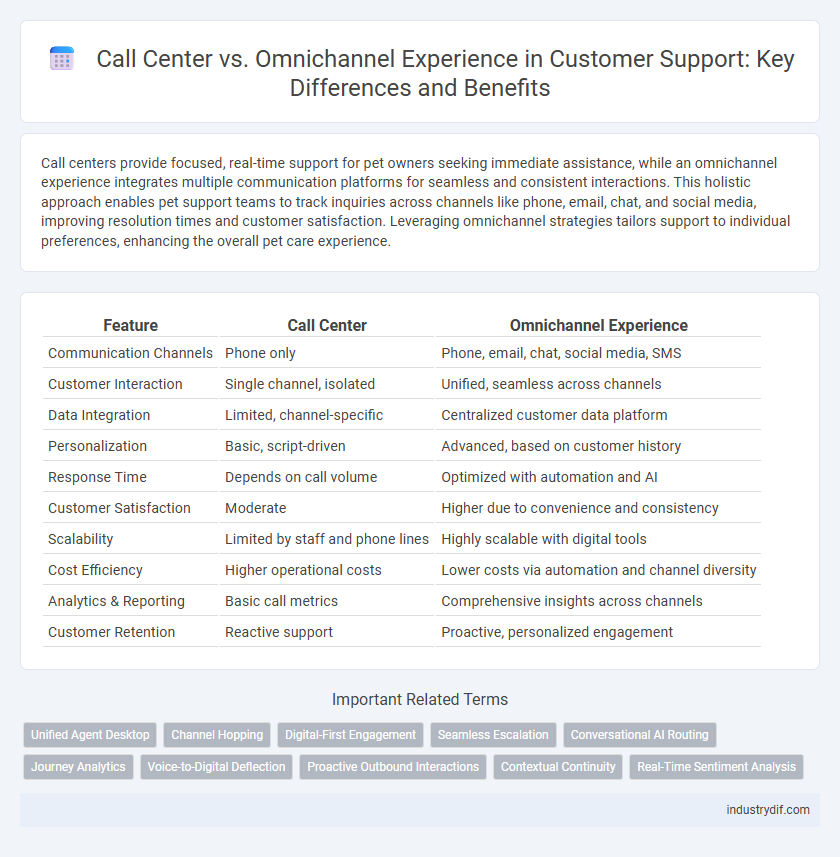 Call Center vs. Omnichannel Experience in Customer Support: Key Differences and Benefits

Call centers provide focused, real-time support for pet owners seeking immediate assistance, while an omnichannel experience integrates multiple communication platforms for seamless and consistent interactions. This holistic approach enables pet support teams to track inquiries across channels like phone, email, chat, and social media, improving resolution times and customer satisfaction. Leveraging omnichannel strategies tailors support to individual preferences, enhancing the overall pet care experience.

| Feature | Call Center | Omnichannel Experience |
|---|---|---|
| Communication Channels | Phone only | Phone, email, chat, social media, SMS |
| Customer Interaction | Single channel, isolated | Unified, seamless across channels |
| Data Integration | Limited, channel-specific | Centralized customer data platform |
| Personalization | Basic, script-driven | Advanced, based on customer history |
| Response Time | Depends on call volume | Optimized with automation and AI |
| Customer Satisfaction | Moderate | Higher due to convenience and consistency |
| Scalability | Limited by staff and phone lines | Highly scalable with digital tools |
| Cost Efficiency | Higher operational costs | Lower costs via automation and channel diversity |
| Analytics & Reporting | Basic call metrics | Comprehensive insights across channels |
| Customer Retention | Reactive support | Proactive, personalized engagement |

Important Related Terms

Unified Agent Desktop
Channel Hopping
Digital-First Engagement
Seamless Escalation
Conversational AI Routing
Journey Analytics
Voice-to-Digital Deflection
Proactive Outbound Interactions
Contextual Continuity
Real-Time Sentiment Analysis

industrydif.com