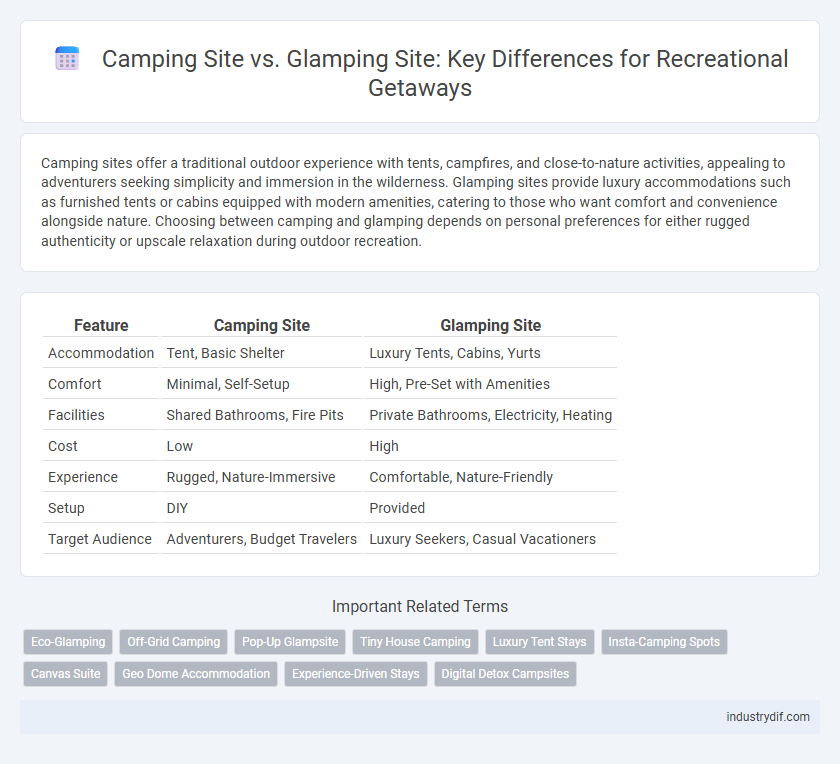 Camping Site vs. Glamping Site: Key Differences for Recreational Getaways

Camping sites offer a traditional outdoor experience with tents, campfires, and close-to-nature activities, appealing to adventurers seeking simplicity and immersion in the wilderness. Glamping sites provide luxury accommodations such as furnished tents or cabins equipped with modern amenities, catering to those who want comfort and convenience alongside nature. Choosing between camping and glamping depends on personal preferences for either rugged authenticity or upscale relaxation during outdoor recreation.

| Feature | Camping Site | Glamping Site |
|---|---|---|
| Accommodation | Tent, Basic Shelter | Luxury Tents, Cabins, Yurts |
| Comfort | Minimal, Self-Setup | High, Pre-Set with Amenities |
| Facilities | Shared Bathrooms, Fire Pits | Private Bathrooms, Electricity, Heating |
| Cost | Low | High |
| Experience | Rugged, Nature-Immersive | Comfortable, Nature-Friendly |
| Setup | DIY | Provided |
| Target Audience | Adventurers, Budget Travelers | Luxury Seekers, Casual Vacationers |

Important Related Terms

Eco-Glamping Off-Grid Camping Pop-Up Glampsite Tiny House Camping Luxury Tent Stays Insta-Camping Spots Canvas Suite Geo Dome Accommodation Experience-Driven Stays Digital Detox Campsites

industrydif.com