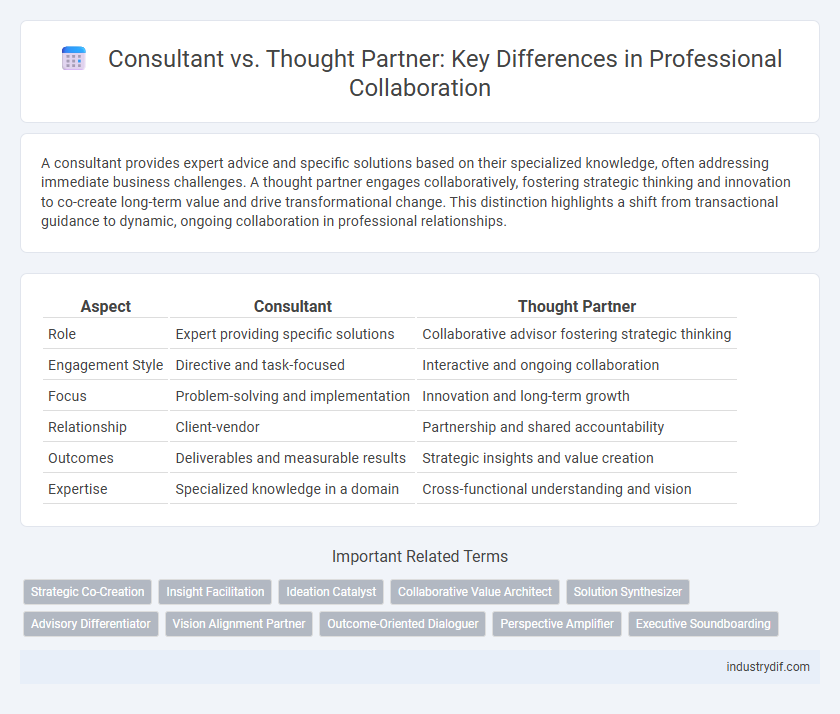 Consultant vs. Thought Partner: Key Differences in Professional Collaboration

A consultant provides expert advice and specific solutions based on their specialized knowledge, often addressing immediate business challenges. A thought partner engages collaboratively, fostering strategic thinking and innovation to co-create long-term value and drive transformational change. This distinction highlights a shift from transactional guidance to dynamic, ongoing collaboration in professional relationships.

| Aspect | Consultant | Thought Partner |
|---|---|---|
| Role | Expert providing specific solutions | Collaborative advisor fostering strategic thinking |
| Engagement Style | Directive and task-focused | Interactive and ongoing collaboration |
| Focus | Problem-solving and implementation | Innovation and long-term growth |
| Relationship | Client-vendor | Partnership and shared accountability |
| Outcomes | Deliverables and measurable results | Strategic insights and value creation |
| Expertise | Specialized knowledge in a domain | Cross-functional understanding and vision |

Important Related Terms

Strategic Co-Creation
Insight Facilitation
Ideation Catalyst
Collaborative Value Architect
Solution Synthesizer
Advisory Differentiator
Vision Alignment Partner
Outcome-Oriented Dialoguer
Perspective Amplifier
Executive Soundboarding

industrydif.com