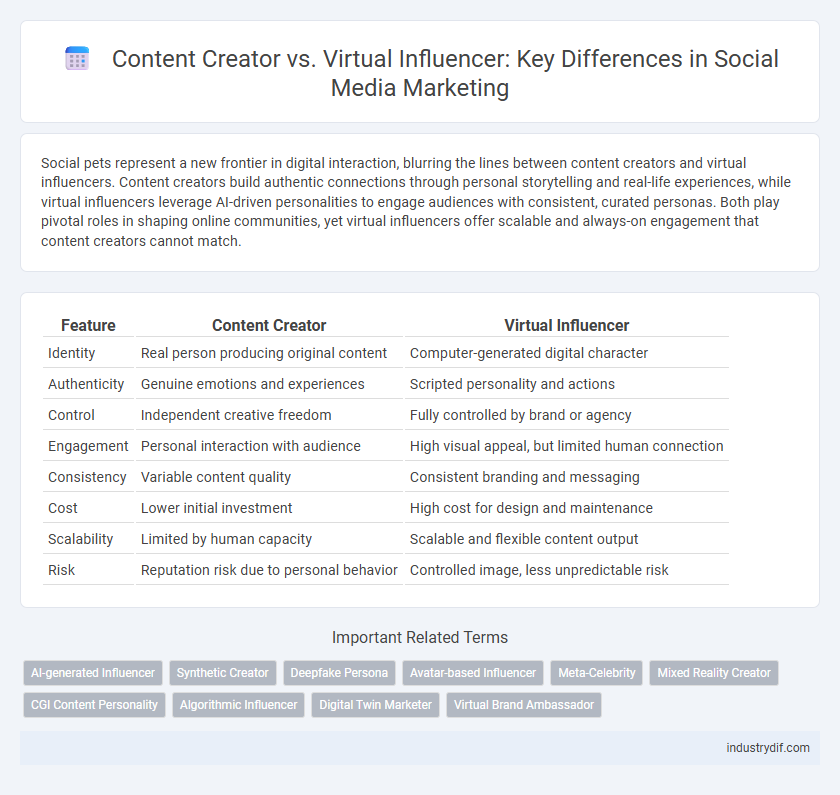 Content Creator vs. Virtual Influencer: Key Differences in Social Media Marketing

Social pets represent a new frontier in digital interaction, blurring the lines between content creators and virtual influencers. Content creators build authentic connections through personal storytelling and real-life experiences, while virtual influencers leverage AI-driven personalities to engage audiences with consistent, curated personas. Both play pivotal roles in shaping online communities, yet virtual influencers offer scalable and always-on engagement that content creators cannot match.

| Feature | Content Creator | Virtual Influencer |
|---|---|---|
| Identity | Real person producing original content | Computer-generated digital character |
| Authenticity | Genuine emotions and experiences | Scripted personality and actions |
| Control | Independent creative freedom | Fully controlled by brand or agency |
| Engagement | Personal interaction with audience | High visual appeal, but limited human connection |
| Consistency | Variable content quality | Consistent branding and messaging |
| Cost | Lower initial investment | High cost for design and maintenance |
| Scalability | Limited by human capacity | Scalable and flexible content output |
| Risk | Reputation risk due to personal behavior | Controlled image, less unpredictable risk |

Important Related Terms

AI-generated Influencer
Synthetic Creator
Deepfake Persona
Avatar-based Influencer
Meta-Celebrity
Mixed Reality Creator
CGI Content Personality
Algorithmic Influencer
Digital Twin Marketer
Virtual Brand Ambassador

industrydif.com