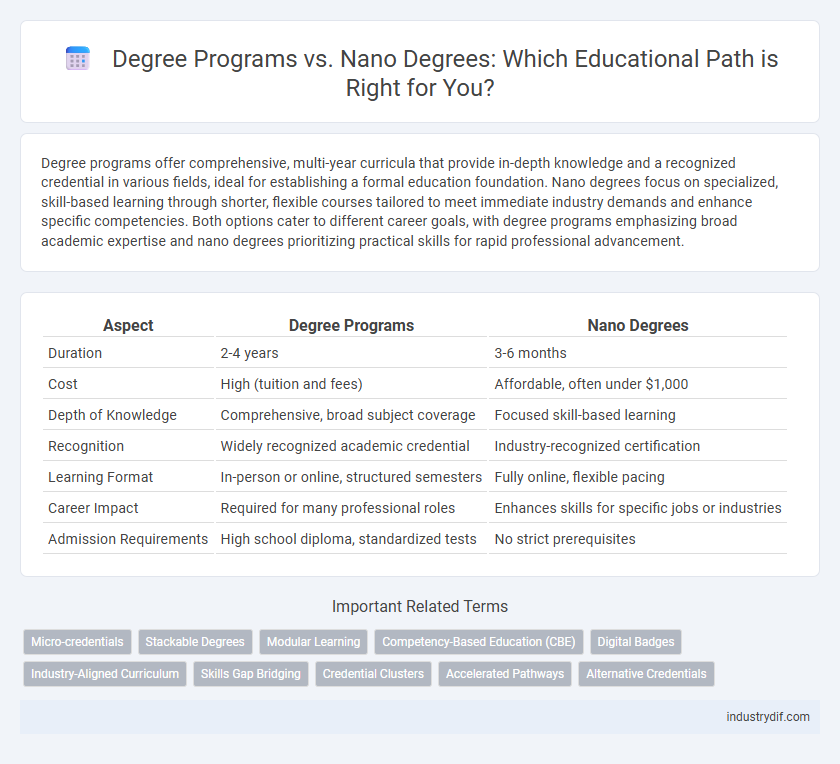 Degree Programs vs. Nano Degrees: Which Educational Path is Right for You?

Degree programs offer comprehensive, multi-year curricula that provide in-depth knowledge and a recognized credential in various fields, ideal for establishing a formal education foundation. Nano degrees focus on specialized, skill-based learning through shorter, flexible courses tailored to meet immediate industry demands and enhance specific competencies. Both options cater to different career goals, with degree programs emphasizing broad academic expertise and nano degrees prioritizing practical skills for rapid professional advancement.

| Aspect | Degree Programs | Nano Degrees |
|---|---|---|
| Duration | 2-4 years | 3-6 months |
| Cost | High (tuition and fees) | Affordable, often under \$1,000 |
| Depth of Knowledge | Comprehensive, broad subject coverage | Focused skill-based learning |
| Recognition | Widely recognized academic credential | Industry-recognized certification |
| Learning Format | In-person or online, structured semesters | Fully online, flexible pacing |
| Career Impact | Required for many professional roles | Enhances skills for specific jobs or industries |
| Admission Requirements | High school diploma, standardized tests | No strict prerequisites |

Important Related Terms

Micro-credentials Stackable Degrees Modular Learning Competency-Based Education (CBE) Digital Badges Industry-Aligned Curriculum Skills Gap Bridging Credential Clusters Accelerated Pathways Alternative Credentials

industrydif.com