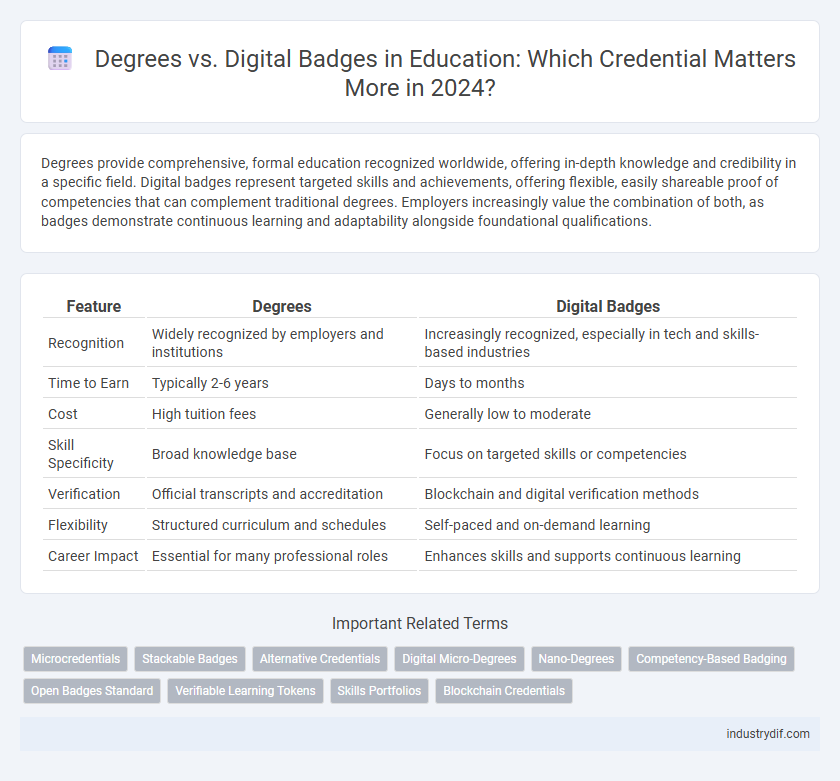 Degrees vs. Digital Badges in Education: Which Credential Matters More in 2024?

Degrees provide comprehensive, formal education recognized worldwide, offering in-depth knowledge and credibility in a specific field. Digital badges represent targeted skills and achievements, offering flexible, easily shareable proof of competencies that can complement traditional degrees. Employers increasingly value the combination of both, as badges demonstrate continuous learning and adaptability alongside foundational qualifications.

| Feature | Degrees | Digital Badges |
|---|---|---|
| Recognition | Widely recognized by employers and institutions | Increasingly recognized, especially in tech and skills-based industries |
| Time to Earn | Typically 2-6 years | Days to months |
| Cost | High tuition fees | Generally low to moderate |
| Skill Specificity | Broad knowledge base | Focus on targeted skills or competencies |
| Verification | Official transcripts and accreditation | Blockchain and digital verification methods |
| Flexibility | Structured curriculum and schedules | Self-paced and on-demand learning |
| Career Impact | Essential for many professional roles | Enhances skills and supports continuous learning |

Important Related Terms

Microcredentials
Stackable Badges
Alternative Credentials
Digital Micro-Degrees
Nano-Degrees
Competency-Based Badging
Open Badges Standard
Verifiable Learning Tokens
Skills Portfolios
Blockchain Credentials

industrydif.com