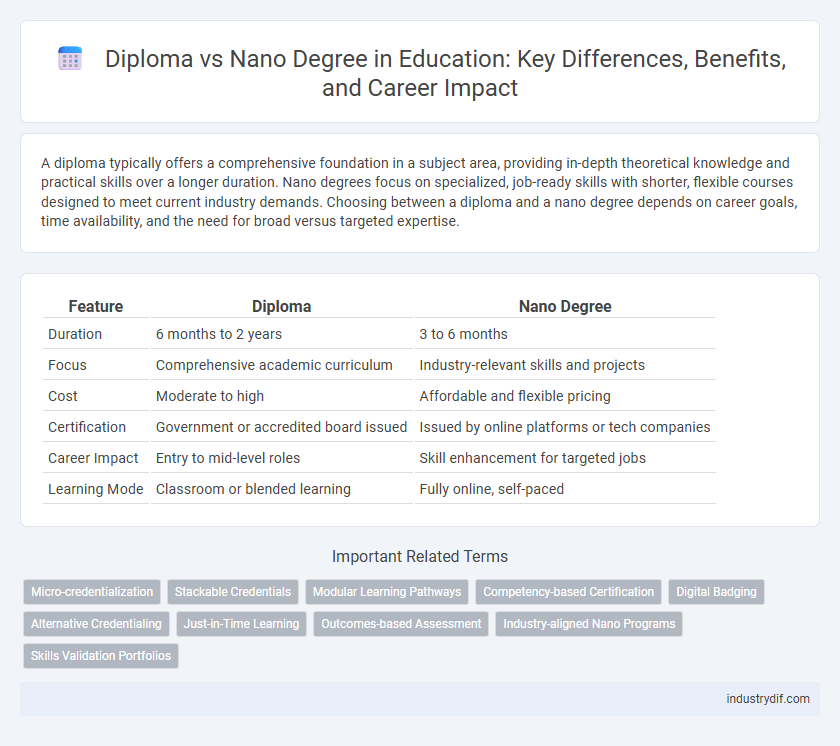 Diploma vs Nano Degree in Education: Key Differences, Benefits, and Career Impact

A diploma typically offers a comprehensive foundation in a subject area, providing in-depth theoretical knowledge and practical skills over a longer duration. Nano degrees focus on specialized, job-ready skills with shorter, flexible courses designed to meet current industry demands. Choosing between a diploma and a nano degree depends on career goals, time availability, and the need for broad versus targeted expertise.

| Feature | Diploma | Nano Degree |
|---|---|---|
| Duration | 6 months to 2 years | 3 to 6 months |
| Focus | Comprehensive academic curriculum | Industry-relevant skills and projects |
| Cost | Moderate to high | Affordable and flexible pricing |
| Certification | Government or accredited board issued | Issued by online platforms or tech companies |
| Career Impact | Entry to mid-level roles | Skill enhancement for targeted jobs |
| Learning Mode | Classroom or blended learning | Fully online, self-paced |

Important Related Terms

Micro-credentialization
Stackable Credentials
Modular Learning Pathways
Competency-based Certification
Digital Badging
Alternative Credentialing
Just-in-Time Learning
Outcomes-based Assessment
Industry-aligned Nano Programs
Skills Validation Portfolios

industrydif.com