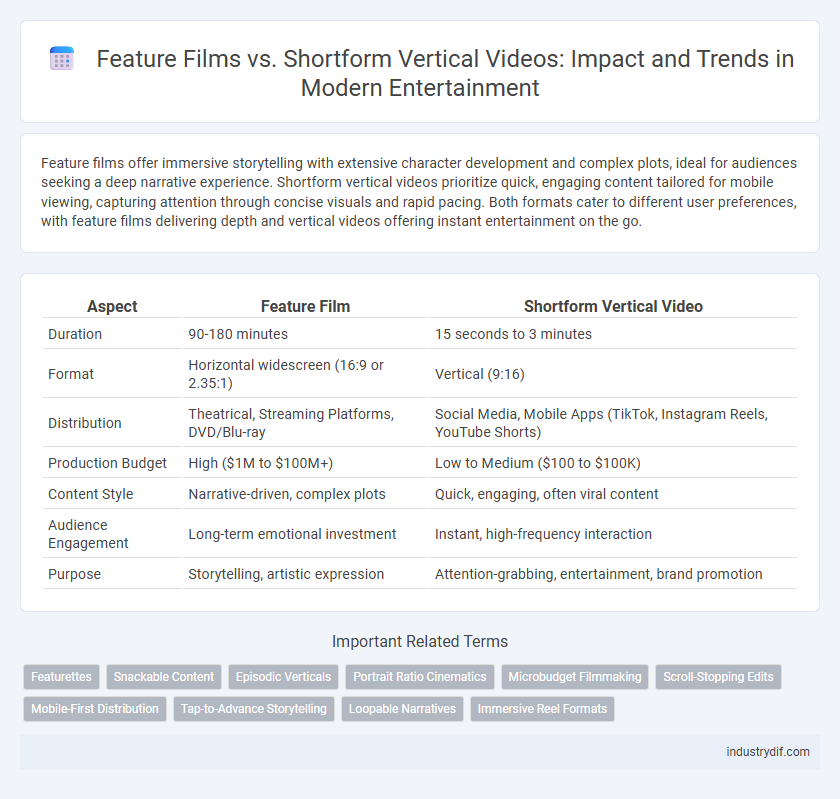 Feature Films vs. Shortform Vertical Videos: Impact and Trends in Modern Entertainment

Feature films offer immersive storytelling with extensive character development and complex plots, ideal for audiences seeking a deep narrative experience. Shortform vertical videos prioritize quick, engaging content tailored for mobile viewing, capturing attention through concise visuals and rapid pacing. Both formats cater to different user preferences, with feature films delivering depth and vertical videos offering instant entertainment on the go.

| Aspect | Feature Film | Shortform Vertical Video |
|---|---|---|
| Duration | 90-180 minutes | 15 seconds to 3 minutes |
| Format | Horizontal widescreen (16:9 or 2.35:1) | Vertical (9:16) |
| Distribution | Theatrical, Streaming Platforms, DVD/Blu-ray | Social Media, Mobile Apps (TikTok, Instagram Reels, YouTube Shorts) |
| Production Budget | High ($1M to $100M+) | Low to Medium ($100 to $100K) |
| Content Style | Narrative-driven, complex plots | Quick, engaging, often viral content |
| Audience Engagement | Long-term emotional investment | Instant, high-frequency interaction |
| Purpose | Storytelling, artistic expression | Attention-grabbing, entertainment, brand promotion |

Important Related Terms

Featurettes
Snackable Content
Episodic Verticals
Portrait Ratio Cinematics
Microbudget Filmmaking
Scroll-Stopping Edits
Mobile-First Distribution
Tap-to-Advance Storytelling
Loopable Narratives
Immersive Reel Formats

industrydif.com