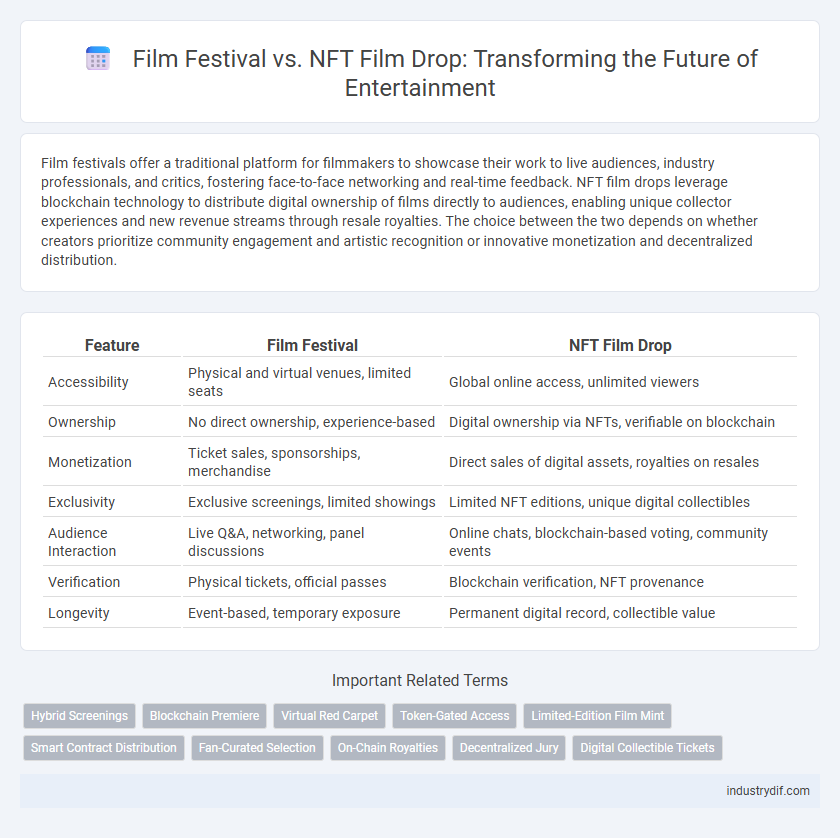 Film Festival vs. NFT Film Drop: Transforming the Future of Entertainment

Film festivals offer a traditional platform for filmmakers to showcase their work to live audiences, industry professionals, and critics, fostering face-to-face networking and real-time feedback. NFT film drops leverage blockchain technology to distribute digital ownership of films directly to audiences, enabling unique collector experiences and new revenue streams through resale royalties. The choice between the two depends on whether creators prioritize community engagement and artistic recognition or innovative monetization and decentralized distribution.

| Feature | Film Festival | NFT Film Drop |
|---|---|---|
| Accessibility | Physical and virtual venues, limited seats | Global online access, unlimited viewers |
| Ownership | No direct ownership, experience-based | Digital ownership via NFTs, verifiable on blockchain |
| Monetization | Ticket sales, sponsorships, merchandise | Direct sales of digital assets, royalties on resales |
| Exclusivity | Exclusive screenings, limited showings | Limited NFT editions, unique digital collectibles |
| Audience Interaction | Live Q&A, networking, panel discussions | Online chats, blockchain-based voting, community events |
| Verification | Physical tickets, official passes | Blockchain verification, NFT provenance |
| Longevity | Event-based, temporary exposure | Permanent digital record, collectible value |

Important Related Terms

Hybrid Screenings
Blockchain Premiere
Virtual Red Carpet
Token-Gated Access
Limited-Edition Film Mint
Smart Contract Distribution
Fan-Curated Selection
On-Chain Royalties
Decentralized Jury
Digital Collectible Tickets

industrydif.com