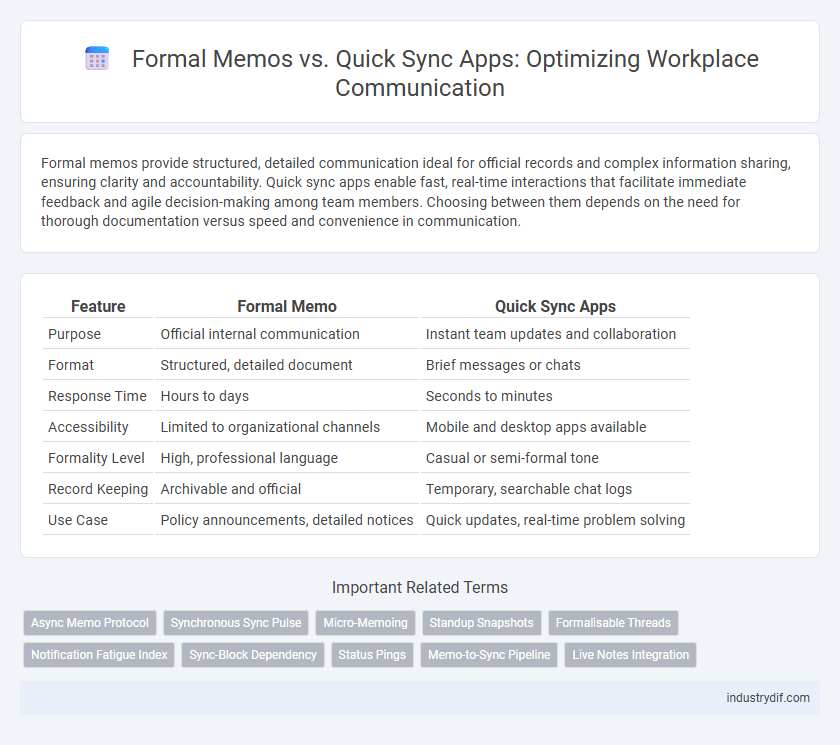 Formal Memos vs. Quick Sync Apps: Optimizing Workplace Communication

Formal memos provide structured, detailed communication ideal for official records and complex information sharing, ensuring clarity and accountability. Quick sync apps enable fast, real-time interactions that facilitate immediate feedback and agile decision-making among team members. Choosing between them depends on the need for thorough documentation versus speed and convenience in communication.

| Feature | Formal Memo | Quick Sync Apps |
|---|---|---|
| Purpose | Official internal communication | Instant team updates and collaboration |
| Format | Structured, detailed document | Brief messages or chats |
| Response Time | Hours to days | Seconds to minutes |
| Accessibility | Limited to organizational channels | Mobile and desktop apps available |
| Formality Level | High, professional language | Casual or semi-formal tone |
| Record Keeping | Archivable and official | Temporary, searchable chat logs |
| Use Case | Policy announcements, detailed notices | Quick updates, real-time problem solving |

Important Related Terms

Async Memo Protocol
Synchronous Sync Pulse
Micro-Memoing
Standup Snapshots
Formalisable Threads
Notification Fatigue Index
Sync-Block Dependency
Status Pings
Memo-to-Sync Pipeline
Live Notes Integration

industrydif.com