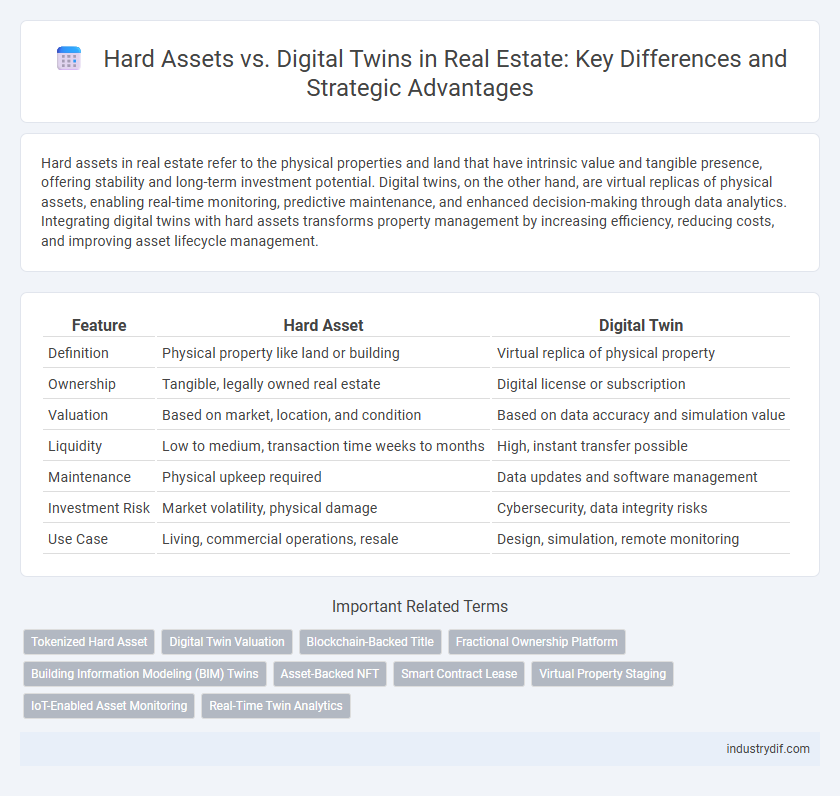 Hard Assets vs. Digital Twins in Real Estate: Key Differences and Strategic Advantages

Hard assets in real estate refer to the physical properties and land that have intrinsic value and tangible presence, offering stability and long-term investment potential. Digital twins, on the other hand, are virtual replicas of physical assets, enabling real-time monitoring, predictive maintenance, and enhanced decision-making through data analytics. Integrating digital twins with hard assets transforms property management by increasing efficiency, reducing costs, and improving asset lifecycle management.

| Feature | Hard Asset | Digital Twin |
|---|---|---|
| Definition | Physical property like land or building | Virtual replica of physical property |
| Ownership | Tangible, legally owned real estate | Digital license or subscription |
| Valuation | Based on market, location, and condition | Based on data accuracy and simulation value |
| Liquidity | Low to medium, transaction time weeks to months | High, instant transfer possible |
| Maintenance | Physical upkeep required | Data updates and software management |
| Investment Risk | Market volatility, physical damage | Cybersecurity, data integrity risks |
| Use Case | Living, commercial operations, resale | Design, simulation, remote monitoring |

Important Related Terms

Tokenized Hard Asset
Digital Twin Valuation
Blockchain-Backed Title
Fractional Ownership Platform
Building Information Modeling (BIM) Twins
Asset-Backed NFT
Smart Contract Lease
Virtual Property Staging
IoT-Enabled Asset Monitoring
Real-Time Twin Analytics

industrydif.com