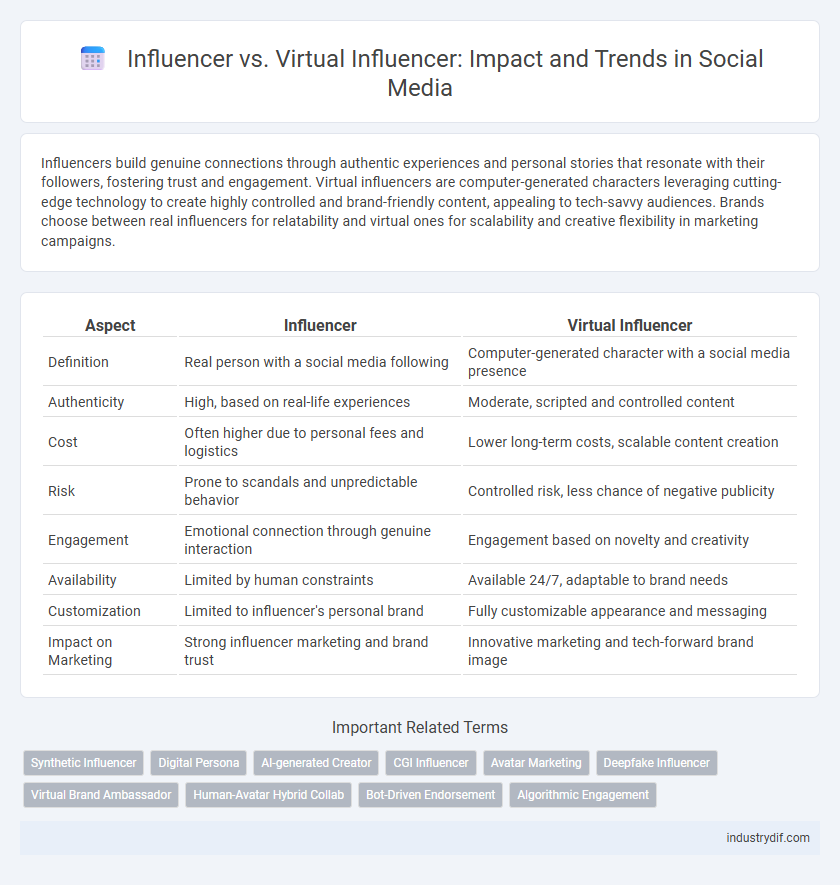 Influencer vs. Virtual Influencer: Impact and Trends in Social Media

Influencers build genuine connections through authentic experiences and personal stories that resonate with their followers, fostering trust and engagement. Virtual influencers are computer-generated characters leveraging cutting-edge technology to create highly controlled and brand-friendly content, appealing to tech-savvy audiences. Brands choose between real influencers for relatability and virtual ones for scalability and creative flexibility in marketing campaigns.

| Aspect | Influencer | Virtual Influencer |
|---|---|---|
| Definition | Real person with a social media following | Computer-generated character with a social media presence |
| Authenticity | High, based on real-life experiences | Moderate, scripted and controlled content |
| Cost | Often higher due to personal fees and logistics | Lower long-term costs, scalable content creation |
| Risk | Prone to scandals and unpredictable behavior | Controlled risk, less chance of negative publicity |
| Engagement | Emotional connection through genuine interaction | Engagement based on novelty and creativity |
| Availability | Limited by human constraints | Available 24/7, adaptable to brand needs |
| Customization | Limited to influencer's personal brand | Fully customizable appearance and messaging |
| Impact on Marketing | Strong influencer marketing and brand trust | Innovative marketing and tech-forward brand image |

Important Related Terms

Synthetic Influencer
Digital Persona
AI-generated Creator
CGI Influencer
Avatar Marketing
Deepfake Influencer
Virtual Brand Ambassador
Human-Avatar Hybrid Collab
Bot-Driven Endorsement
Algorithmic Engagement

industrydif.com