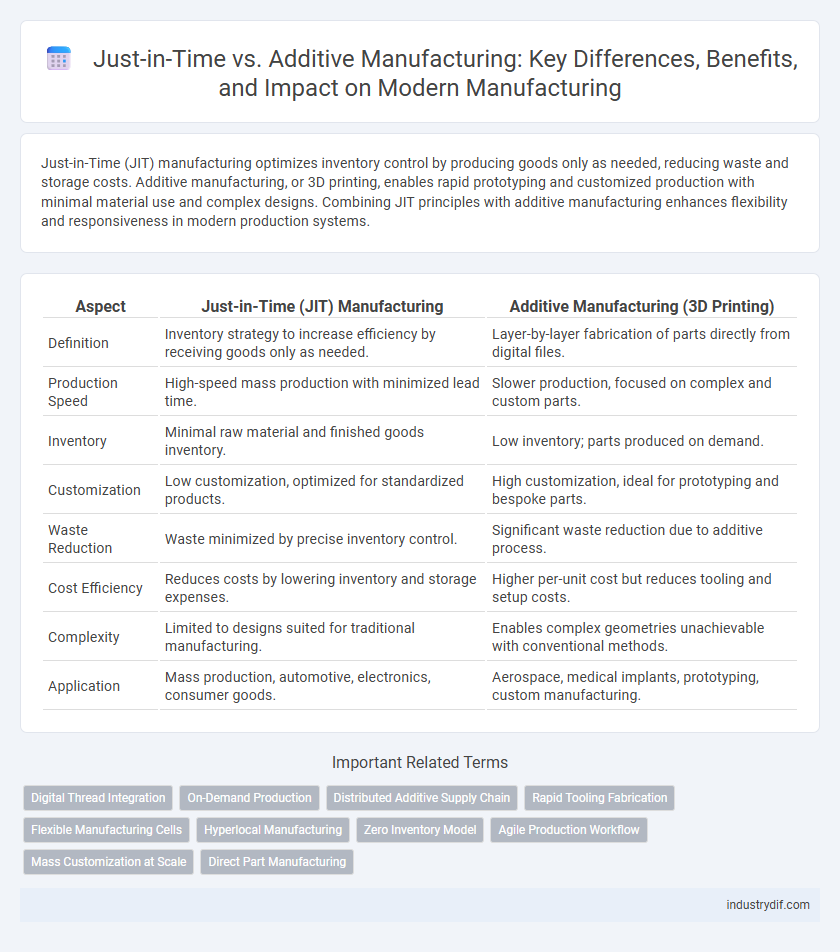 Just-in-Time vs. Additive Manufacturing: Key Differences, Benefits, and Impact on Modern Manufacturing

Just-in-Time (JIT) manufacturing optimizes inventory control by producing goods only as needed, reducing waste and storage costs. Additive manufacturing, or 3D printing, enables rapid prototyping and customized production with minimal material use and complex designs. Combining JIT principles with additive manufacturing enhances flexibility and responsiveness in modern production systems.

| Aspect | Just-in-Time (JIT) Manufacturing | Additive Manufacturing (3D Printing) |
|---|---|---|
| Definition | Inventory strategy to increase efficiency by receiving goods only as needed. | Layer-by-layer fabrication of parts directly from digital files. |
| Production Speed | High-speed mass production with minimized lead time. | Slower production, focused on complex and custom parts. |
| Inventory | Minimal raw material and finished goods inventory. | Low inventory; parts produced on demand. |
| Customization | Low customization, optimized for standardized products. | High customization, ideal for prototyping and bespoke parts. |
| Waste Reduction | Waste minimized by precise inventory control. | Significant waste reduction due to additive process. |
| Cost Efficiency | Reduces costs by lowering inventory and storage expenses. | Higher per-unit cost but reduces tooling and setup costs. |
| Complexity | Limited to designs suited for traditional manufacturing. | Enables complex geometries unachievable with conventional methods. |
| Application | Mass production, automotive, electronics, consumer goods. | Aerospace, medical implants, prototyping, custom manufacturing. |

Important Related Terms

Digital Thread Integration
On-Demand Production
Distributed Additive Supply Chain
Rapid Tooling Fabrication
Flexible Manufacturing Cells
Hyperlocal Manufacturing
Zero Inventory Model
Agile Production Workflow
Mass Customization at Scale
Direct Part Manufacturing

industrydif.com