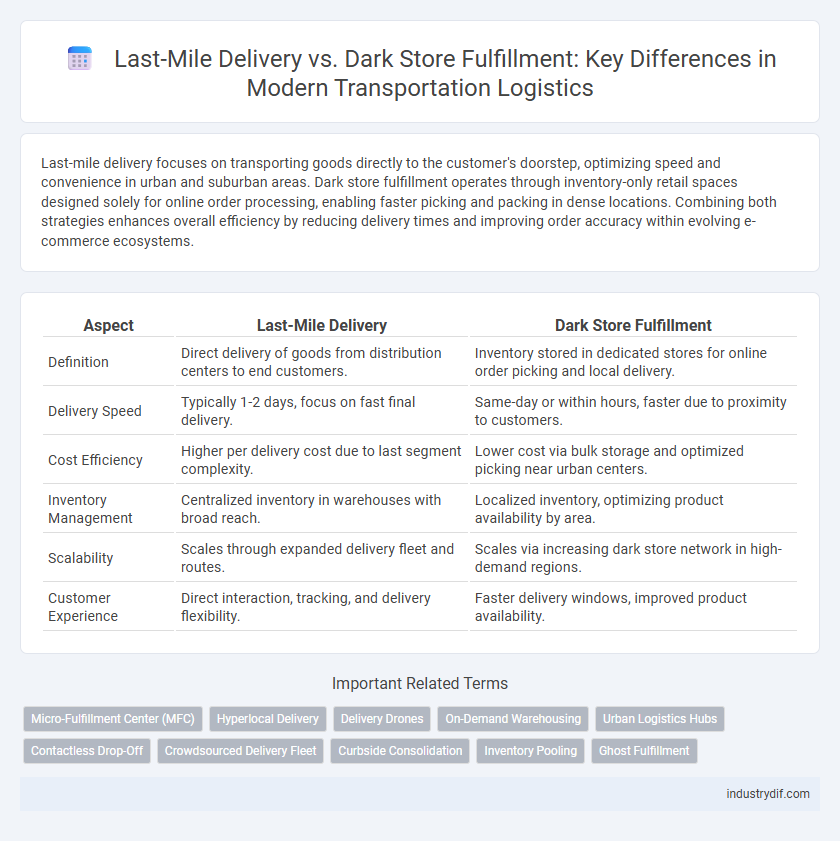 Last-Mile Delivery vs. Dark Store Fulfillment: Key Differences in Modern Transportation Logistics

Last-mile delivery focuses on transporting goods directly to the customer's doorstep, optimizing speed and convenience in urban and suburban areas. Dark store fulfillment operates through inventory-only retail spaces designed solely for online order processing, enabling faster picking and packing in dense locations. Combining both strategies enhances overall efficiency by reducing delivery times and improving order accuracy within evolving e-commerce ecosystems.

| Aspect | Last-Mile Delivery | Dark Store Fulfillment |
|---|---|---|
| Definition | Direct delivery of goods from distribution centers to end customers. | Inventory stored in dedicated stores for online order picking and local delivery. |
| Delivery Speed | Typically 1-2 days, focus on fast final delivery. | Same-day or within hours, faster due to proximity to customers. |
| Cost Efficiency | Higher per delivery cost due to last segment complexity. | Lower cost via bulk storage and optimized picking near urban centers. |
| Inventory Management | Centralized inventory in warehouses with broad reach. | Localized inventory, optimizing product availability by area. |
| Scalability | Scales through expanded delivery fleet and routes. | Scales via increasing dark store network in high-demand regions. |
| Customer Experience | Direct interaction, tracking, and delivery flexibility. | Faster delivery windows, improved product availability. |

Important Related Terms

Micro-Fulfillment Center (MFC)
Hyperlocal Delivery
Delivery Drones
On-Demand Warehousing
Urban Logistics Hubs
Contactless Drop-Off
Crowdsourced Delivery Fleet
Curbside Consolidation
Inventory Pooling
Ghost Fulfillment

industrydif.com