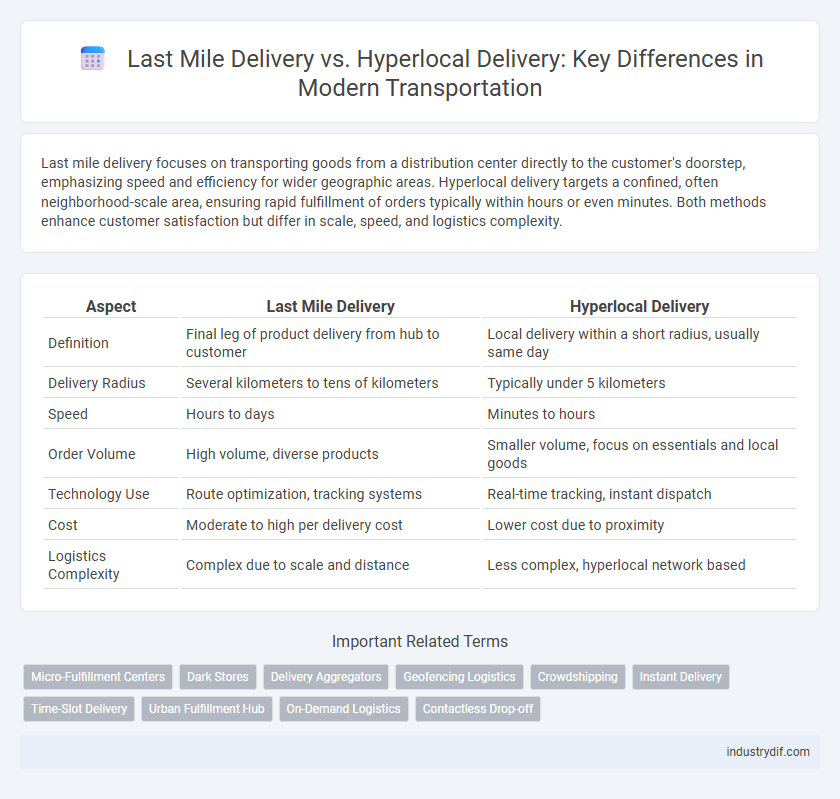 Last Mile Delivery vs. Hyperlocal Delivery: Key Differences in Modern Transportation

Last mile delivery focuses on transporting goods from a distribution center directly to the customer's doorstep, emphasizing speed and efficiency for wider geographic areas. Hyperlocal delivery targets a confined, often neighborhood-scale area, ensuring rapid fulfillment of orders typically within hours or even minutes. Both methods enhance customer satisfaction but differ in scale, speed, and logistics complexity.

| Aspect | Last Mile Delivery | Hyperlocal Delivery |
|---|---|---|
| Definition | Final leg of product delivery from hub to customer | Local delivery within a short radius, usually same day |
| Delivery Radius | Several kilometers to tens of kilometers | Typically under 5 kilometers |
| Speed | Hours to days | Minutes to hours |
| Order Volume | High volume, diverse products | Smaller volume, focus on essentials and local goods |
| Technology Use | Route optimization, tracking systems | Real-time tracking, instant dispatch |
| Cost | Moderate to high per delivery cost | Lower cost due to proximity |
| Logistics Complexity | Complex due to scale and distance | Less complex, hyperlocal network based |

Important Related Terms

Micro-Fulfillment Centers
Dark Stores
Delivery Aggregators
Geofencing Logistics
Crowdshipping
Instant Delivery
Time-Slot Delivery
Urban Fulfillment Hub
On-Demand Logistics
Contactless Drop-off

industrydif.com