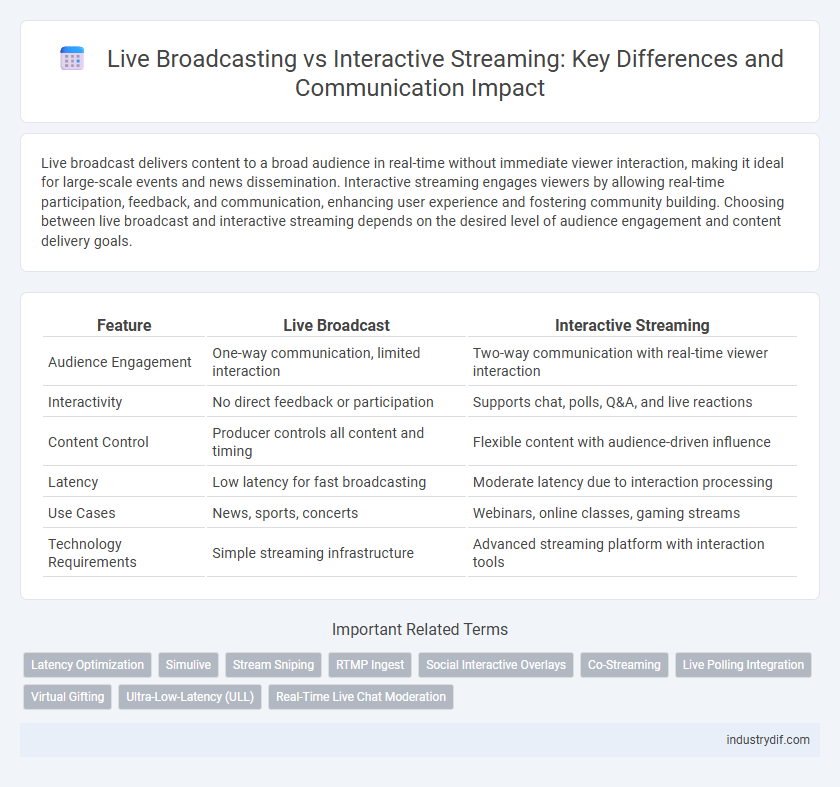 Live Broadcasting vs Interactive Streaming: Key Differences and Communication Impact

Live broadcast delivers content to a broad audience in real-time without immediate viewer interaction, making it ideal for large-scale events and news dissemination. Interactive streaming engages viewers by allowing real-time participation, feedback, and communication, enhancing user experience and fostering community building. Choosing between live broadcast and interactive streaming depends on the desired level of audience engagement and content delivery goals.

| Feature | Live Broadcast | Interactive Streaming |
|---|---|---|
| Audience Engagement | One-way communication, limited interaction | Two-way communication with real-time viewer interaction |
| Interactivity | No direct feedback or participation | Supports chat, polls, Q&A, and live reactions |
| Content Control | Producer controls all content and timing | Flexible content with audience-driven influence |
| Latency | Low latency for fast broadcasting | Moderate latency due to interaction processing |
| Use Cases | News, sports, concerts | Webinars, online classes, gaming streams |
| Technology Requirements | Simple streaming infrastructure | Advanced streaming platform with interaction tools |

Important Related Terms

Latency Optimization
Simulive
Stream Sniping
RTMP Ingest
Social Interactive Overlays
Co-Streaming
Live Polling Integration
Virtual Gifting
Ultra-Low-Latency (ULL)
Real-Time Live Chat Moderation

industrydif.com