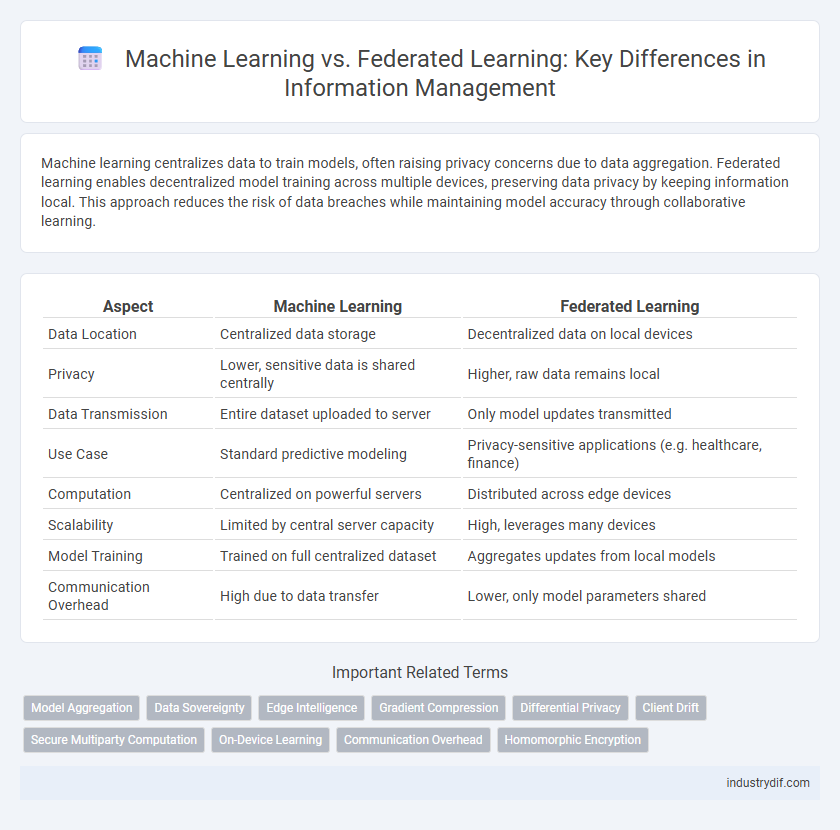 Machine Learning vs. Federated Learning: Key Differences in Information Management

Machine learning centralizes data to train models, often raising privacy concerns due to data aggregation. Federated learning enables decentralized model training across multiple devices, preserving data privacy by keeping information local. This approach reduces the risk of data breaches while maintaining model accuracy through collaborative learning.

| Aspect | Machine Learning | Federated Learning |
|---|---|---|
| Data Location | Centralized data storage | Decentralized data on local devices |
| Privacy | Lower, sensitive data is shared centrally | Higher, raw data remains local |
| Data Transmission | Entire dataset uploaded to server | Only model updates transmitted |
| Use Case | Standard predictive modeling | Privacy-sensitive applications (e.g. healthcare, finance) |
| Computation | Centralized on powerful servers | Distributed across edge devices |
| Scalability | Limited by central server capacity | High, leverages many devices |
| Model Training | Trained on full centralized dataset | Aggregates updates from local models |
| Communication Overhead | High due to data transfer | Lower, only model parameters shared |

Important Related Terms

Model Aggregation
Data Sovereignty
Edge Intelligence
Gradient Compression
Differential Privacy
Client Drift
Secure Multiparty Computation
On-Device Learning
Communication Overhead
Homomorphic Encryption

industrydif.com