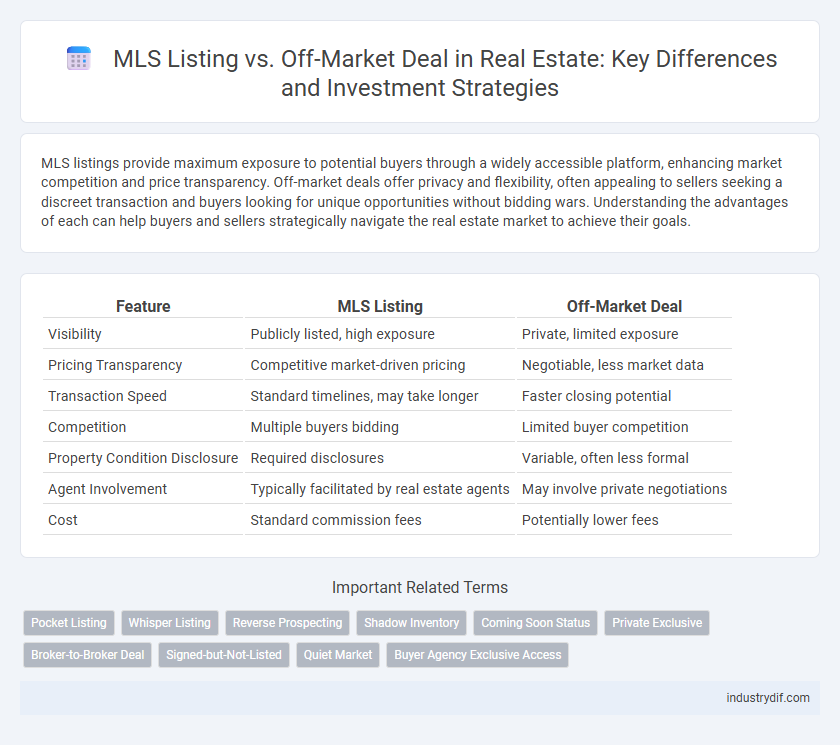 MLS Listing vs. Off-Market Deal in Real Estate: Key Differences and Investment Strategies

MLS listings provide maximum exposure to potential buyers through a widely accessible platform, enhancing market competition and price transparency. Off-market deals offer privacy and flexibility, often appealing to sellers seeking a discreet transaction and buyers looking for unique opportunities without bidding wars. Understanding the advantages of each can help buyers and sellers strategically navigate the real estate market to achieve their goals.

| Feature | MLS Listing | Off-Market Deal |
|---|---|---|
| Visibility | Publicly listed, high exposure | Private, limited exposure |
| Pricing Transparency | Competitive market-driven pricing | Negotiable, less market data |
| Transaction Speed | Standard timelines, may take longer | Faster closing potential |
| Competition | Multiple buyers bidding | Limited buyer competition |
| Property Condition Disclosure | Required disclosures | Variable, often less formal |
| Agent Involvement | Typically facilitated by real estate agents | May involve private negotiations |
| Cost | Standard commission fees | Potentially lower fees |

Important Related Terms

Pocket Listing
Whisper Listing
Reverse Prospecting
Shadow Inventory
Coming Soon Status
Private Exclusive
Broker-to-Broker Deal
Signed-but-Not-Listed
Quiet Market
Buyer Agency Exclusive Access

industrydif.com