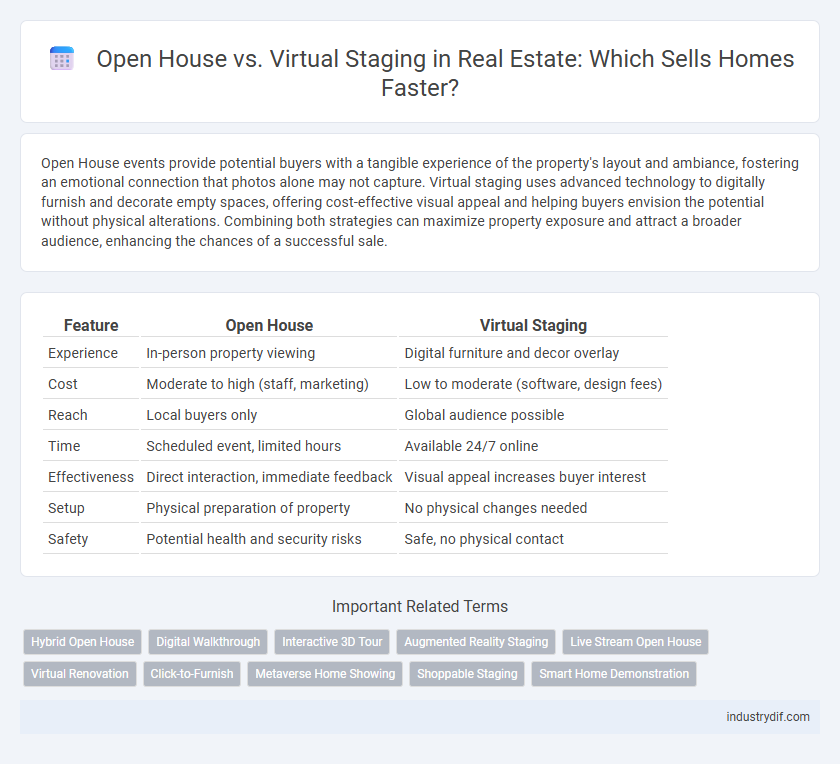 Open House vs. Virtual Staging in Real Estate: Which Sells Homes Faster?

Open House events provide potential buyers with a tangible experience of the property's layout and ambiance, fostering an emotional connection that photos alone may not capture. Virtual staging uses advanced technology to digitally furnish and decorate empty spaces, offering cost-effective visual appeal and helping buyers envision the potential without physical alterations. Combining both strategies can maximize property exposure and attract a broader audience, enhancing the chances of a successful sale.

| Feature | Open House | Virtual Staging |
|---|---|---|
| Experience | In-person property viewing | Digital furniture and decor overlay |
| Cost | Moderate to high (staff, marketing) | Low to moderate (software, design fees) |
| Reach | Local buyers only | Global audience possible |
| Time | Scheduled event, limited hours | Available 24/7 online |
| Effectiveness | Direct interaction, immediate feedback | Visual appeal increases buyer interest |
| Setup | Physical preparation of property | No physical changes needed |
| Safety | Potential health and security risks | Safe, no physical contact |

Important Related Terms

Hybrid Open House
Digital Walkthrough
Interactive 3D Tour
Augmented Reality Staging
Live Stream Open House
Virtual Renovation
Click-to-Furnish
Metaverse Home Showing
Shoppable Staging
Smart Home Demonstration

industrydif.com