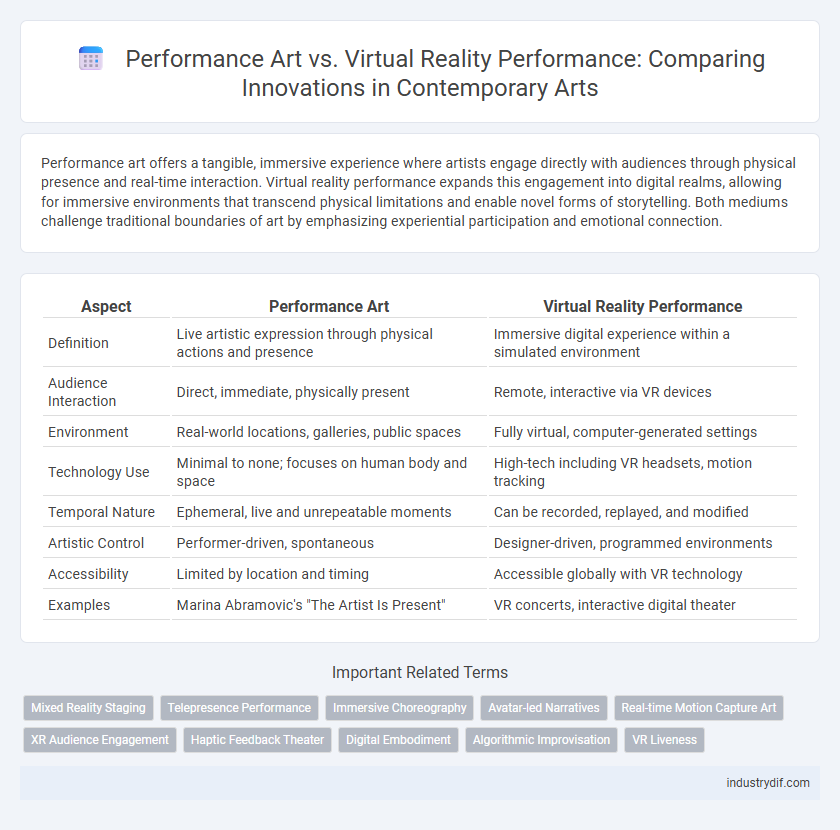 Performance Art vs. Virtual Reality Performance: Comparing Innovations in Contemporary Arts

Performance art offers a tangible, immersive experience where artists engage directly with audiences through physical presence and real-time interaction. Virtual reality performance expands this engagement into digital realms, allowing for immersive environments that transcend physical limitations and enable novel forms of storytelling. Both mediums challenge traditional boundaries of art by emphasizing experiential participation and emotional connection.

| Aspect | Performance Art | Virtual Reality Performance |
|---|---|---|
| Definition | Live artistic expression through physical actions and presence | Immersive digital experience within a simulated environment |
| Audience Interaction | Direct, immediate, physically present | Remote, interactive via VR devices |
| Environment | Real-world locations, galleries, public spaces | Fully virtual, computer-generated settings |
| Technology Use | Minimal to none; focuses on human body and space | High-tech including VR headsets, motion tracking |
| Temporal Nature | Ephemeral, live and unrepeatable moments | Can be recorded, replayed, and modified |
| Artistic Control | Performer-driven, spontaneous | Designer-driven, programmed environments |
| Accessibility | Limited by location and timing | Accessible globally with VR technology |
| Examples | Marina Abramovic's "The Artist Is Present" | VR concerts, interactive digital theater |

Important Related Terms

Mixed Reality Staging
Telepresence Performance
Immersive Choreography
Avatar-led Narratives
Real-time Motion Capture Art
XR Audience Engagement
Haptic Feedback Theater
Digital Embodiment
Algorithmic Improvisation
VR Liveness

industrydif.com