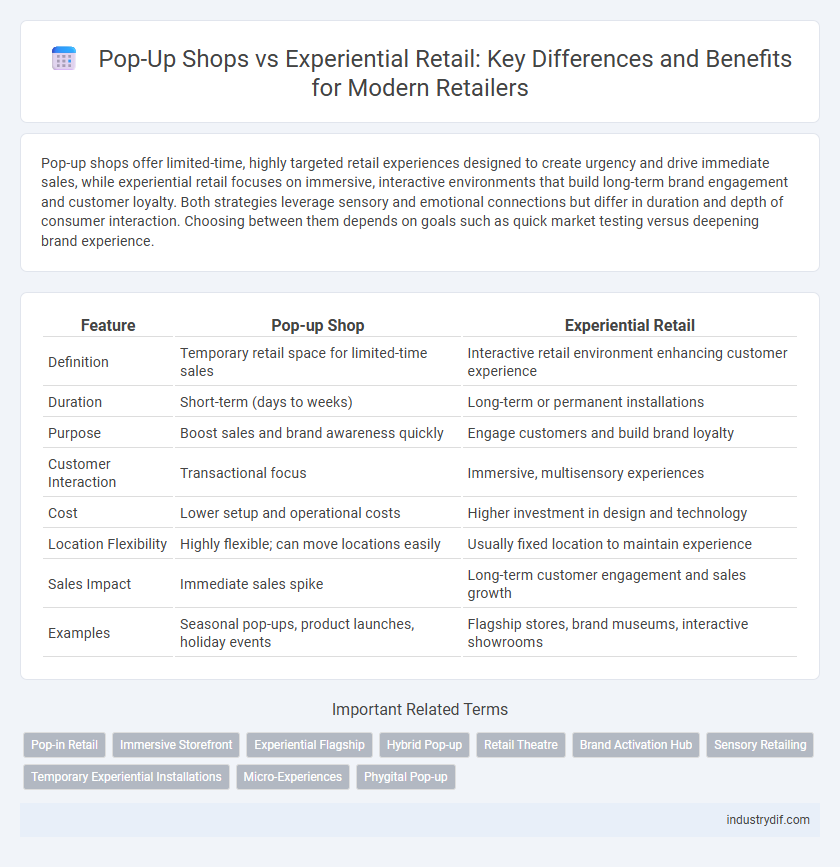 Pop-Up Shops vs Experiential Retail: Key Differences and Benefits for Modern Retailers

Pop-up shops offer limited-time, highly targeted retail experiences designed to create urgency and drive immediate sales, while experiential retail focuses on immersive, interactive environments that build long-term brand engagement and customer loyalty. Both strategies leverage sensory and emotional connections but differ in duration and depth of consumer interaction. Choosing between them depends on goals such as quick market testing versus deepening brand experience.

| Feature | Pop-up Shop | Experiential Retail |
|---|---|---|
| Definition | Temporary retail space for limited-time sales | Interactive retail environment enhancing customer experience |
| Duration | Short-term (days to weeks) | Long-term or permanent installations |
| Purpose | Boost sales and brand awareness quickly | Engage customers and build brand loyalty |
| Customer Interaction | Transactional focus | Immersive, multisensory experiences |
| Cost | Lower setup and operational costs | Higher investment in design and technology |
| Location Flexibility | Highly flexible; can move locations easily | Usually fixed location to maintain experience |
| Sales Impact | Immediate sales spike | Long-term customer engagement and sales growth |
| Examples | Seasonal pop-ups, product launches, holiday events | Flagship stores, brand museums, interactive showrooms |

Important Related Terms

Pop-in Retail
Immersive Storefront
Experiential Flagship
Hybrid Pop-up
Retail Theatre
Brand Activation Hub
Sensory Retailing
Temporary Experiential Installations
Micro-Experiences
Phygital Pop-up

industrydif.com