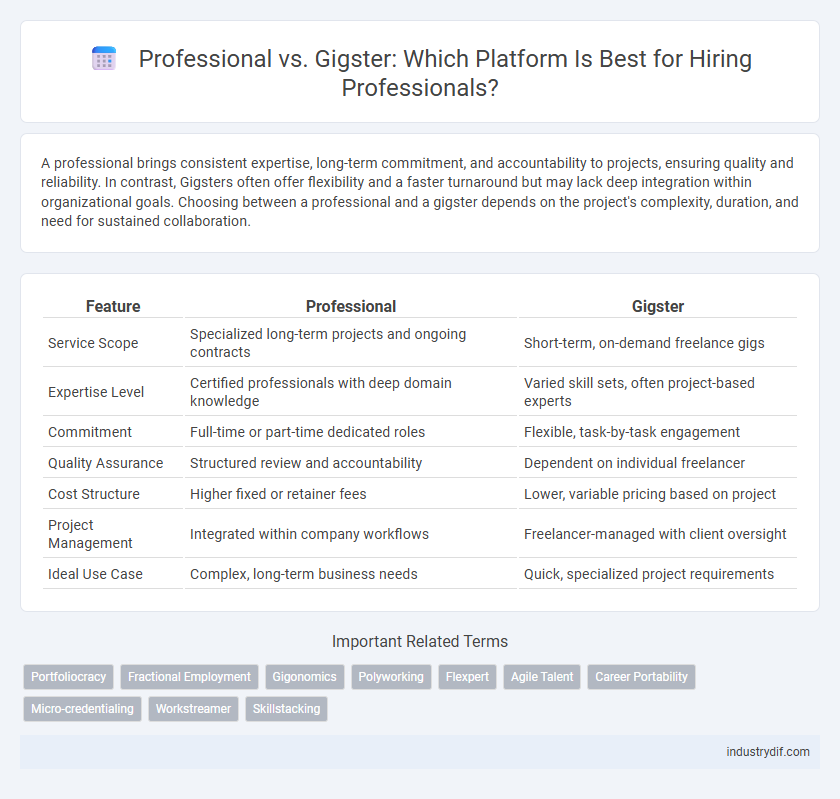 Professional vs. Gigster: Which Platform Is Best for Hiring Professionals?

A professional brings consistent expertise, long-term commitment, and accountability to projects, ensuring quality and reliability. In contrast, Gigsters often offer flexibility and a faster turnaround but may lack deep integration within organizational goals. Choosing between a professional and a gigster depends on the project's complexity, duration, and need for sustained collaboration.

| Feature | Professional | Gigster |
|---|---|---|
| Service Scope | Specialized long-term projects and ongoing contracts | Short-term, on-demand freelance gigs |
| Expertise Level | Certified professionals with deep domain knowledge | Varied skill sets, often project-based experts |
| Commitment | Full-time or part-time dedicated roles | Flexible, task-by-task engagement |
| Quality Assurance | Structured review and accountability | Dependent on individual freelancer |
| Cost Structure | Higher fixed or retainer fees | Lower, variable pricing based on project |
| Project Management | Integrated within company workflows | Freelancer-managed with client oversight |
| Ideal Use Case | Complex, long-term business needs | Quick, specialized project requirements |

Important Related Terms

Portfoliocracy Fractional Employment Gigonomics Polyworking Flexpert Agile Talent Career Portability Micro-credentialing Workstreamer Skillstacking

industrydif.com