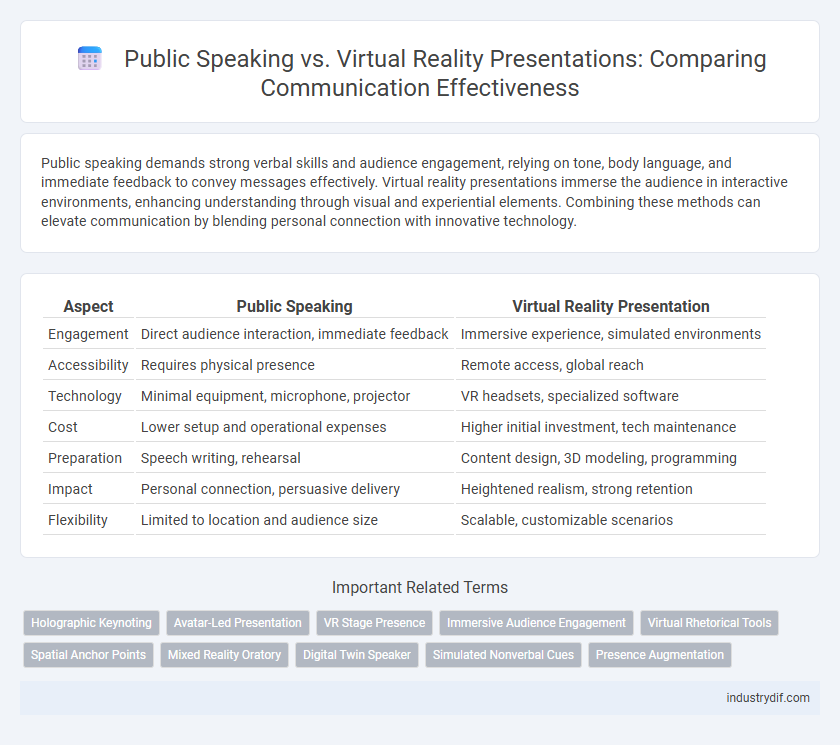 Public Speaking vs. Virtual Reality Presentations: Comparing Communication Effectiveness

Public speaking demands strong verbal skills and audience engagement, relying on tone, body language, and immediate feedback to convey messages effectively. Virtual reality presentations immerse the audience in interactive environments, enhancing understanding through visual and experiential elements. Combining these methods can elevate communication by blending personal connection with innovative technology.

| Aspect | Public Speaking | Virtual Reality Presentation |
|---|---|---|
| Engagement | Direct audience interaction, immediate feedback | Immersive experience, simulated environments |
| Accessibility | Requires physical presence | Remote access, global reach |
| Technology | Minimal equipment, microphone, projector | VR headsets, specialized software |
| Cost | Lower setup and operational expenses | Higher initial investment, tech maintenance |
| Preparation | Speech writing, rehearsal | Content design, 3D modeling, programming |
| Impact | Personal connection, persuasive delivery | Heightened realism, strong retention |
| Flexibility | Limited to location and audience size | Scalable, customizable scenarios |

Important Related Terms

Holographic Keynoting
Avatar-Led Presentation
VR Stage Presence
Immersive Audience Engagement
Virtual Rhetorical Tools
Spatial Anchor Points
Mixed Reality Oratory
Digital Twin Speaker
Simulated Nonverbal Cues
Presence Augmentation

industrydif.com