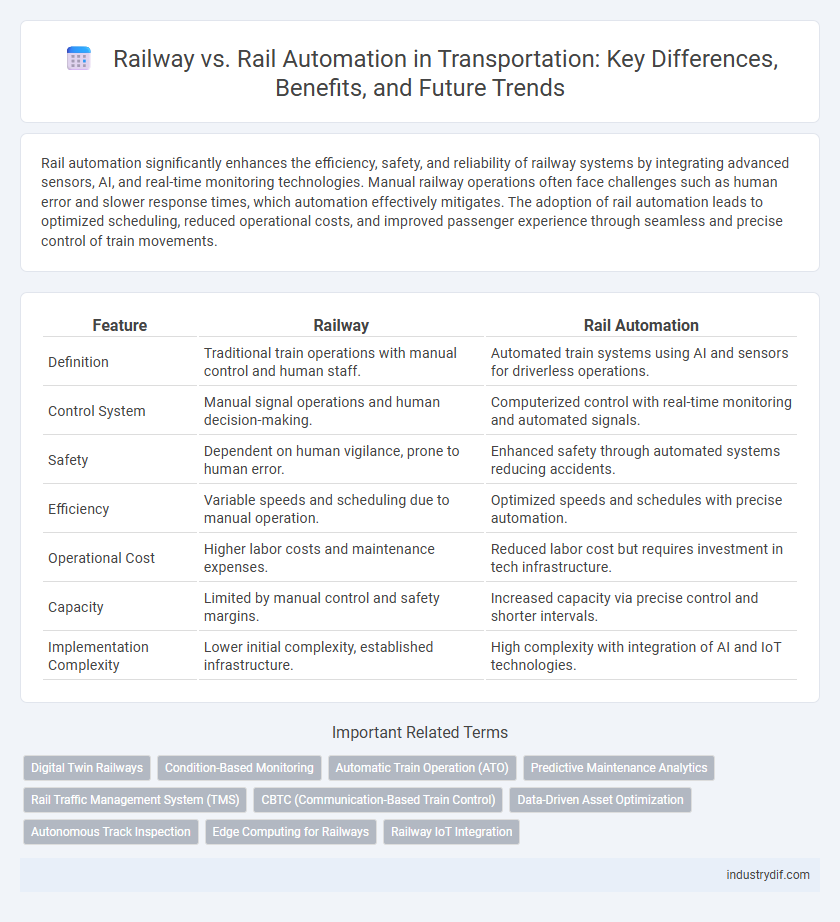 Railway vs. Rail Automation in Transportation: Key Differences, Benefits, and Future Trends

Rail automation significantly enhances the efficiency, safety, and reliability of railway systems by integrating advanced sensors, AI, and real-time monitoring technologies. Manual railway operations often face challenges such as human error and slower response times, which automation effectively mitigates. The adoption of rail automation leads to optimized scheduling, reduced operational costs, and improved passenger experience through seamless and precise control of train movements.

| Feature | Railway | Rail Automation |
|---|---|---|
| Definition | Traditional train operations with manual control and human staff. | Automated train systems using AI and sensors for driverless operations. |
| Control System | Manual signal operations and human decision-making. | Computerized control with real-time monitoring and automated signals. |
| Safety | Dependent on human vigilance, prone to human error. | Enhanced safety through automated systems reducing accidents. |
| Efficiency | Variable speeds and scheduling due to manual operation. | Optimized speeds and schedules with precise automation. |
| Operational Cost | Higher labor costs and maintenance expenses. | Reduced labor cost but requires investment in tech infrastructure. |
| Capacity | Limited by manual control and safety margins. | Increased capacity via precise control and shorter intervals. |
| Implementation Complexity | Lower initial complexity, established infrastructure. | High complexity with integration of AI and IoT technologies. |

Important Related Terms

Digital Twin Railways
Condition-Based Monitoring
Automatic Train Operation (ATO)
Predictive Maintenance Analytics
Rail Traffic Management System (TMS)
CBTC (Communication-Based Train Control)
Data-Driven Asset Optimization
Autonomous Track Inspection
Edge Computing for Railways
Railway IoT Integration

industrydif.com