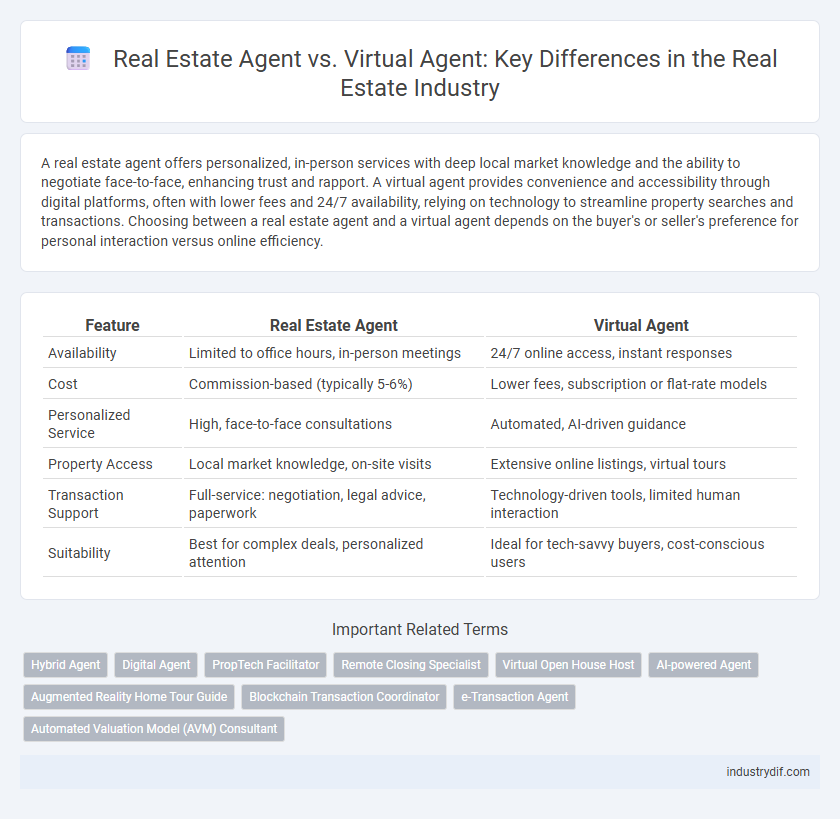 Real Estate Agent vs. Virtual Agent: Key Differences in the Real Estate Industry

A real estate agent offers personalized, in-person services with deep local market knowledge and the ability to negotiate face-to-face, enhancing trust and rapport. A virtual agent provides convenience and accessibility through digital platforms, often with lower fees and 24/7 availability, relying on technology to streamline property searches and transactions. Choosing between a real estate agent and a virtual agent depends on the buyer's or seller's preference for personal interaction versus online efficiency.

| Feature | Real Estate Agent | Virtual Agent |
|---|---|---|
| Availability | Limited to office hours, in-person meetings | 24/7 online access, instant responses |
| Cost | Commission-based (typically 5-6%) | Lower fees, subscription or flat-rate models |
| Personalized Service | High, face-to-face consultations | Automated, AI-driven guidance |
| Property Access | Local market knowledge, on-site visits | Extensive online listings, virtual tours |
| Transaction Support | Full-service: negotiation, legal advice, paperwork | Technology-driven tools, limited human interaction |
| Suitability | Best for complex deals, personalized attention | Ideal for tech-savvy buyers, cost-conscious users |

Important Related Terms

Hybrid Agent
Digital Agent
PropTech Facilitator
Remote Closing Specialist
Virtual Open House Host
AI-powered Agent
Augmented Reality Home Tour Guide
Blockchain Transaction Coordinator
e-Transaction Agent
Automated Valuation Model (AVM) Consultant

industrydif.com