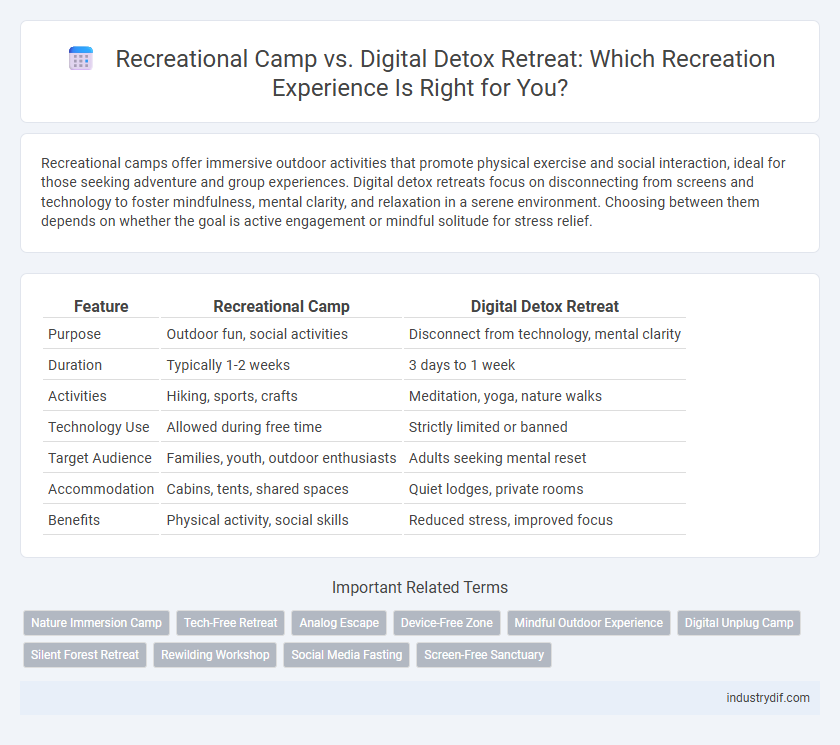 Recreational Camp vs. Digital Detox Retreat: Which Recreation Experience Is Right for You?

Recreational camps offer immersive outdoor activities that promote physical exercise and social interaction, ideal for those seeking adventure and group experiences. Digital detox retreats focus on disconnecting from screens and technology to foster mindfulness, mental clarity, and relaxation in a serene environment. Choosing between them depends on whether the goal is active engagement or mindful solitude for stress relief.

| Feature | Recreational Camp | Digital Detox Retreat |
|---|---|---|
| Purpose | Outdoor fun, social activities | Disconnect from technology, mental clarity |
| Duration | Typically 1-2 weeks | 3 days to 1 week |
| Activities | Hiking, sports, crafts | Meditation, yoga, nature walks |
| Technology Use | Allowed during free time | Strictly limited or banned |
| Target Audience | Families, youth, outdoor enthusiasts | Adults seeking mental reset |
| Accommodation | Cabins, tents, shared spaces | Quiet lodges, private rooms |
| Benefits | Physical activity, social skills | Reduced stress, improved focus |

Important Related Terms

Nature Immersion Camp
Tech-Free Retreat
Analog Escape
Device-Free Zone
Mindful Outdoor Experience
Digital Unplug Camp
Silent Forest Retreat
Rewilding Workshop
Social Media Fasting
Screen-Free Sanctuary

industrydif.com