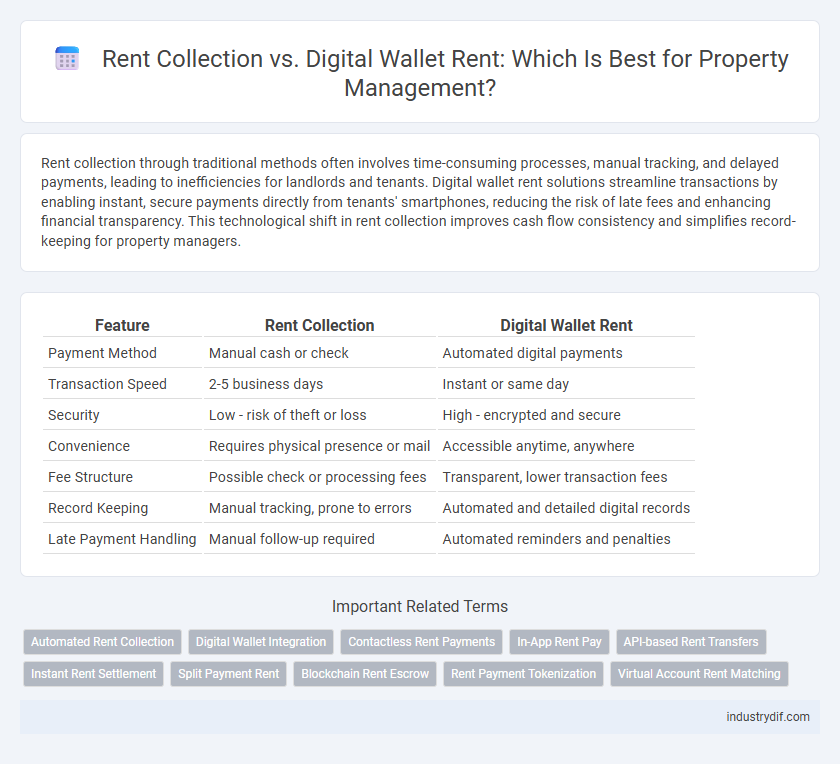 Rent Collection vs. Digital Wallet Rent: Which Is Best for Property Management?

Rent collection through traditional methods often involves time-consuming processes, manual tracking, and delayed payments, leading to inefficiencies for landlords and tenants. Digital wallet rent solutions streamline transactions by enabling instant, secure payments directly from tenants' smartphones, reducing the risk of late fees and enhancing financial transparency. This technological shift in rent collection improves cash flow consistency and simplifies record-keeping for property managers.

| Feature | Rent Collection | Digital Wallet Rent |
|---|---|---|
| Payment Method | Manual cash or check | Automated digital payments |
| Transaction Speed | 2-5 business days | Instant or same day |
| Security | Low - risk of theft or loss | High - encrypted and secure |
| Convenience | Requires physical presence or mail | Accessible anytime, anywhere |
| Fee Structure | Possible check or processing fees | Transparent, lower transaction fees |
| Record Keeping | Manual tracking, prone to errors | Automated and detailed digital records |
| Late Payment Handling | Manual follow-up required | Automated reminders and penalties |

Important Related Terms

Automated Rent Collection
Digital Wallet Integration
Contactless Rent Payments
In-App Rent Pay
API-based Rent Transfers
Instant Rent Settlement
Split Payment Rent
Blockchain Rent Escrow
Rent Payment Tokenization
Virtual Account Rent Matching

industrydif.com