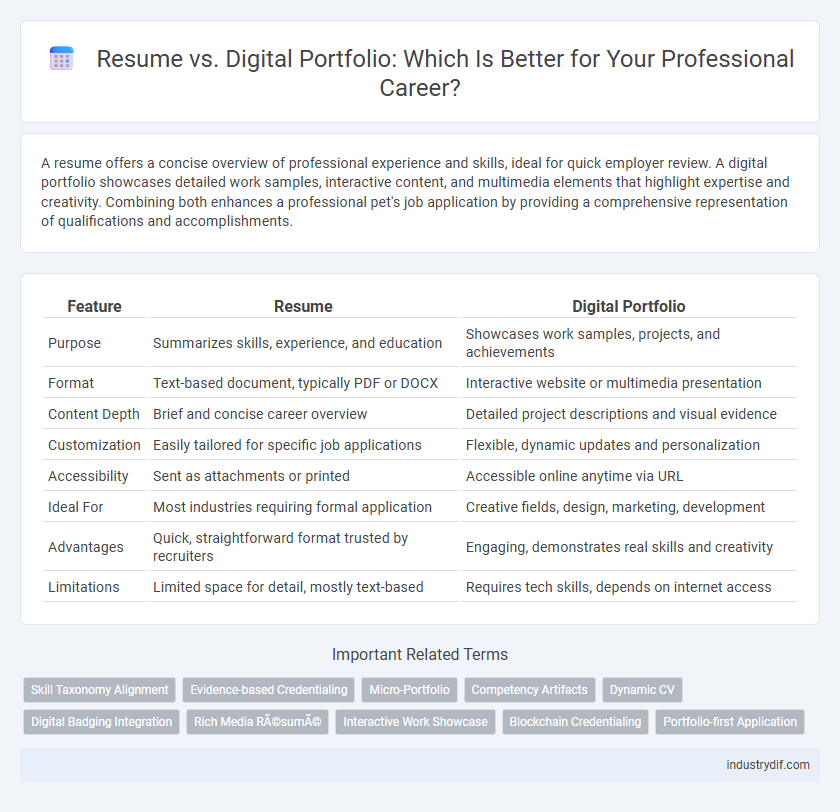 Resume vs. Digital Portfolio: Which Is Better for Your Professional Career?

A resume offers a concise overview of professional experience and skills, ideal for quick employer review. A digital portfolio showcases detailed work samples, interactive content, and multimedia elements that highlight expertise and creativity. Combining both enhances a professional pet's job application by providing a comprehensive representation of qualifications and accomplishments.

| Feature | Resume | Digital Portfolio |
|---|---|---|
| Purpose | Summarizes skills, experience, and education | Showcases work samples, projects, and achievements |
| Format | Text-based document, typically PDF or DOCX | Interactive website or multimedia presentation |
| Content Depth | Brief and concise career overview | Detailed project descriptions and visual evidence |
| Customization | Easily tailored for specific job applications | Flexible, dynamic updates and personalization |
| Accessibility | Sent as attachments or printed | Accessible online anytime via URL |
| Ideal For | Most industries requiring formal application | Creative fields, design, marketing, development |
| Advantages | Quick, straightforward format trusted by recruiters | Engaging, demonstrates real skills and creativity |
| Limitations | Limited space for detail, mostly text-based | Requires tech skills, depends on internet access |

Important Related Terms

Skill Taxonomy Alignment
Evidence-based Credentialing
Micro-Portfolio
Competency Artifacts
Dynamic CV
Digital Badging Integration
Rich Media RÃ©sumÃ©
Interactive Work Showcase
Blockchain Credentialing
Portfolio-first Application

industrydif.com