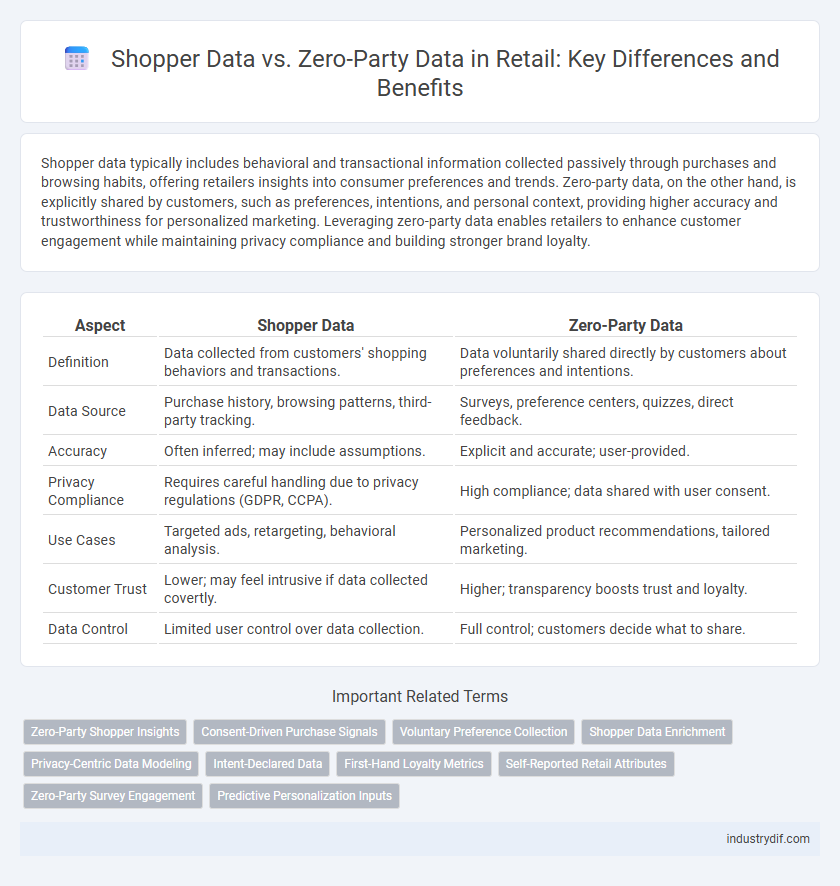 Shopper Data vs. Zero-Party Data in Retail: Key Differences and Benefits

Shopper data typically includes behavioral and transactional information collected passively through purchases and browsing habits, offering retailers insights into consumer preferences and trends. Zero-party data, on the other hand, is explicitly shared by customers, such as preferences, intentions, and personal context, providing higher accuracy and trustworthiness for personalized marketing. Leveraging zero-party data enables retailers to enhance customer engagement while maintaining privacy compliance and building stronger brand loyalty.

| Aspect | Shopper Data | Zero-Party Data |
|---|---|---|
| Definition | Data collected from customers' shopping behaviors and transactions. | Data voluntarily shared directly by customers about preferences and intentions. |
| Data Source | Purchase history, browsing patterns, third-party tracking. | Surveys, preference centers, quizzes, direct feedback. |
| Accuracy | Often inferred; may include assumptions. | Explicit and accurate; user-provided. |
| Privacy Compliance | Requires careful handling due to privacy regulations (GDPR, CCPA). | High compliance; data shared with user consent. |
| Use Cases | Targeted ads, retargeting, behavioral analysis. | Personalized product recommendations, tailored marketing. |
| Customer Trust | Lower; may feel intrusive if data collected covertly. | Higher; transparency boosts trust and loyalty. |
| Data Control | Limited user control over data collection. | Full control; customers decide what to share. |

Important Related Terms

Zero-Party Shopper Insights
Consent-Driven Purchase Signals
Voluntary Preference Collection
Shopper Data Enrichment
Privacy-Centric Data Modeling
Intent-Declared Data
First-Hand Loyalty Metrics
Self-Reported Retail Attributes
Zero-Party Survey Engagement
Predictive Personalization Inputs

industrydif.com