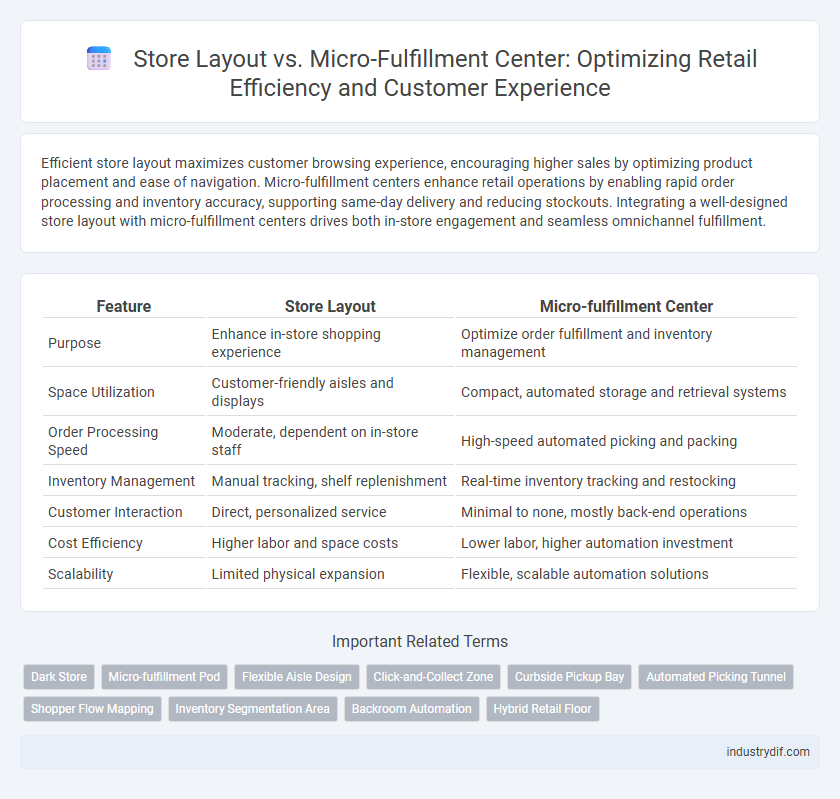 Store Layout vs. Micro-Fulfillment Center: Optimizing Retail Efficiency and Customer Experience

Efficient store layout maximizes customer browsing experience, encouraging higher sales by optimizing product placement and ease of navigation. Micro-fulfillment centers enhance retail operations by enabling rapid order processing and inventory accuracy, supporting same-day delivery and reducing stockouts. Integrating a well-designed store layout with micro-fulfillment centers drives both in-store engagement and seamless omnichannel fulfillment.

| Feature | Store Layout | Micro-fulfillment Center |
|---|---|---|
| Purpose | Enhance in-store shopping experience | Optimize order fulfillment and inventory management |
| Space Utilization | Customer-friendly aisles and displays | Compact, automated storage and retrieval systems |
| Order Processing Speed | Moderate, dependent on in-store staff | High-speed automated picking and packing |
| Inventory Management | Manual tracking, shelf replenishment | Real-time inventory tracking and restocking |
| Customer Interaction | Direct, personalized service | Minimal to none, mostly back-end operations |
| Cost Efficiency | Higher labor and space costs | Lower labor, higher automation investment |
| Scalability | Limited physical expansion | Flexible, scalable automation solutions |

Important Related Terms

Dark Store
Micro-fulfillment Pod
Flexible Aisle Design
Click-and-Collect Zone
Curbside Pickup Bay
Automated Picking Tunnel
Shopper Flow Mapping
Inventory Segmentation Area
Backroom Automation
Hybrid Retail Floor

industrydif.com