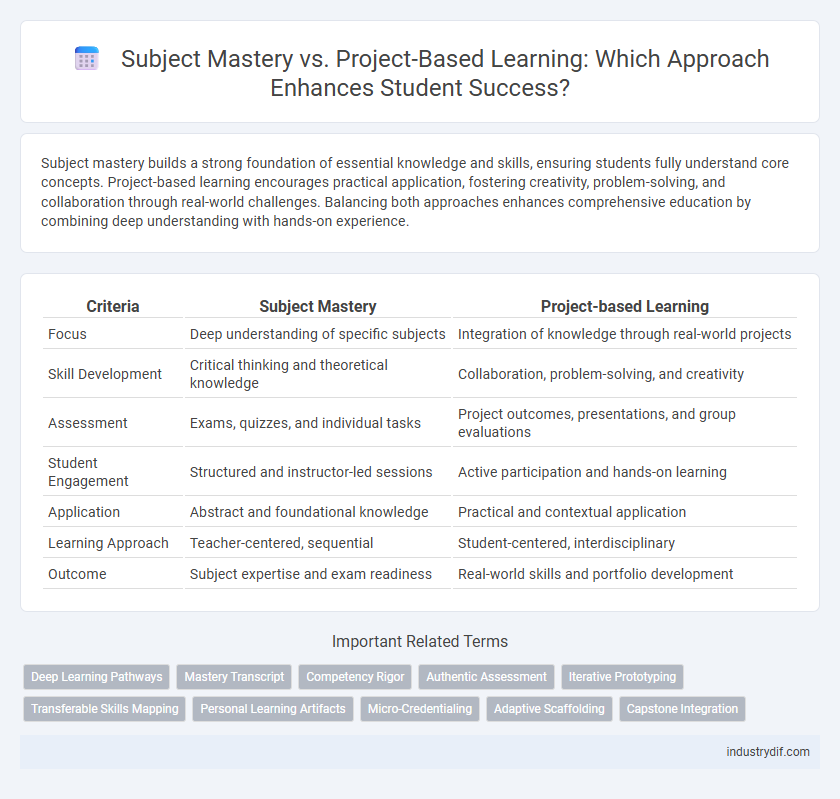 Subject Mastery vs. Project-Based Learning: Which Approach Enhances Student Success?

Subject mastery builds a strong foundation of essential knowledge and skills, ensuring students fully understand core concepts. Project-based learning encourages practical application, fostering creativity, problem-solving, and collaboration through real-world challenges. Balancing both approaches enhances comprehensive education by combining deep understanding with hands-on experience.

| Criteria | Subject Mastery | Project-based Learning |
|---|---|---|
| Focus | Deep understanding of specific subjects | Integration of knowledge through real-world projects |
| Skill Development | Critical thinking and theoretical knowledge | Collaboration, problem-solving, and creativity |
| Assessment | Exams, quizzes, and individual tasks | Project outcomes, presentations, and group evaluations |
| Student Engagement | Structured and instructor-led sessions | Active participation and hands-on learning |
| Application | Abstract and foundational knowledge | Practical and contextual application |
| Learning Approach | Teacher-centered, sequential | Student-centered, interdisciplinary |
| Outcome | Subject expertise and exam readiness | Real-world skills and portfolio development |

Important Related Terms

Deep Learning Pathways
Mastery Transcript
Competency Rigor
Authentic Assessment
Iterative Prototyping
Transferable Skills Mapping
Personal Learning Artifacts
Micro-Credentialing
Adaptive Scaffolding
Capstone Integration

industrydif.com