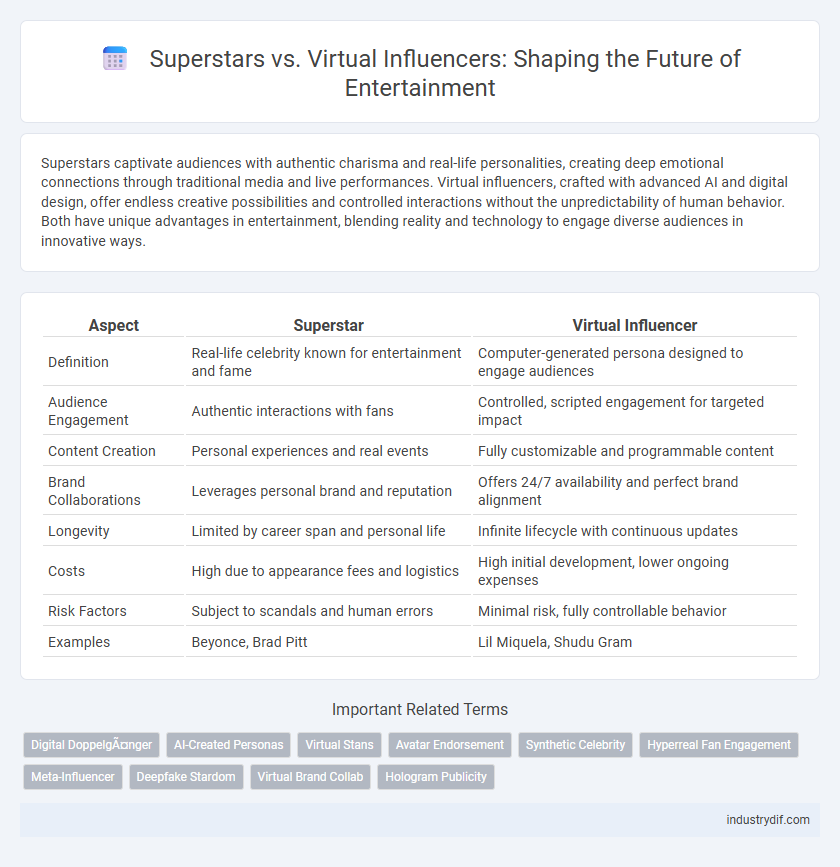 Superstars vs. Virtual Influencers: Shaping the Future of Entertainment

Superstars captivate audiences with authentic charisma and real-life personalities, creating deep emotional connections through traditional media and live performances. Virtual influencers, crafted with advanced AI and digital design, offer endless creative possibilities and controlled interactions without the unpredictability of human behavior. Both have unique advantages in entertainment, blending reality and technology to engage diverse audiences in innovative ways.

| Aspect | Superstar | Virtual Influencer |
|---|---|---|
| Definition | Real-life celebrity known for entertainment and fame | Computer-generated persona designed to engage audiences |
| Audience Engagement | Authentic interactions with fans | Controlled, scripted engagement for targeted impact |
| Content Creation | Personal experiences and real events | Fully customizable and programmable content |
| Brand Collaborations | Leverages personal brand and reputation | Offers 24/7 availability and perfect brand alignment |
| Longevity | Limited by career span and personal life | Infinite lifecycle with continuous updates |
| Costs | High due to appearance fees and logistics | High initial development, lower ongoing expenses |
| Risk Factors | Subject to scandals and human errors | Minimal risk, fully controllable behavior |
| Examples | Beyonce, Brad Pitt | Lil Miquela, Shudu Gram |

Important Related Terms

Digital DoppelgÃ¤nger
AI-Created Personas
Virtual Stans
Avatar Endorsement
Synthetic Celebrity
Hyperreal Fan Engagement
Meta-Influencer
Deepfake Stardom
Virtual Brand Collab
Hologram Publicity

industrydif.com