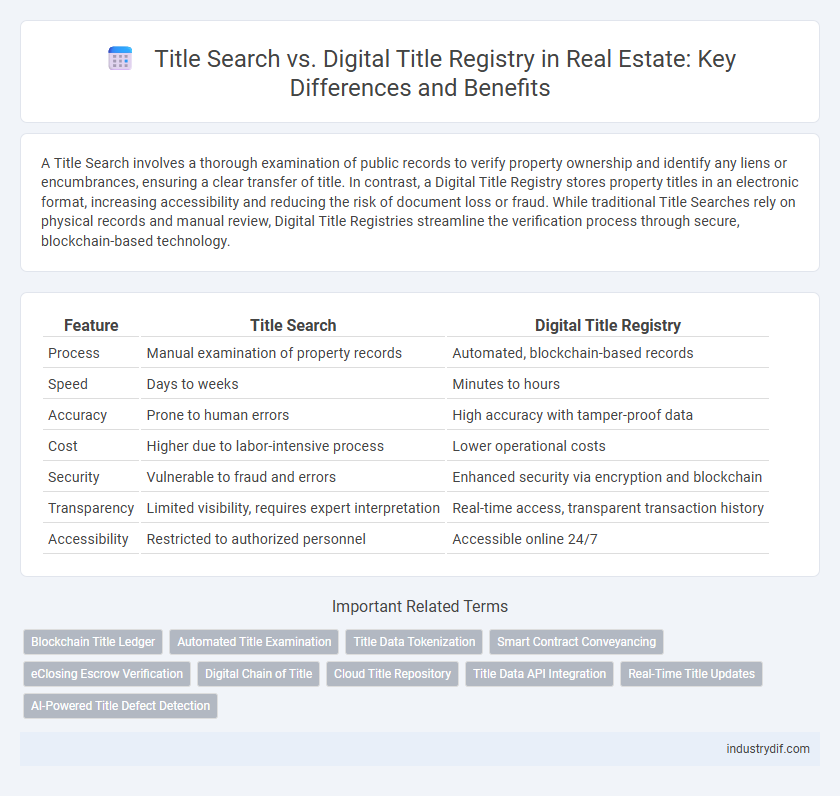 Title Search vs. Digital Title Registry in Real Estate: Key Differences and Benefits

A Title Search involves a thorough examination of public records to verify property ownership and identify any liens or encumbrances, ensuring a clear transfer of title. In contrast, a Digital Title Registry stores property titles in an electronic format, increasing accessibility and reducing the risk of document loss or fraud. While traditional Title Searches rely on physical records and manual review, Digital Title Registries streamline the verification process through secure, blockchain-based technology.

| Feature | Title Search | Digital Title Registry |
|---|---|---|
| Process | Manual examination of property records | Automated, blockchain-based records |
| Speed | Days to weeks | Minutes to hours |
| Accuracy | Prone to human errors | High accuracy with tamper-proof data |
| Cost | Higher due to labor-intensive process | Lower operational costs |
| Security | Vulnerable to fraud and errors | Enhanced security via encryption and blockchain |
| Transparency | Limited visibility, requires expert interpretation | Real-time access, transparent transaction history |
| Accessibility | Restricted to authorized personnel | Accessible online 24/7 |

Important Related Terms

Blockchain Title Ledger
Automated Title Examination
Title Data Tokenization
Smart Contract Conveyancing
eClosing Escrow Verification
Digital Chain of Title
Cloud Title Repository
Title Data API Integration
Real-Time Title Updates
AI-Powered Title Defect Detection

industrydif.com