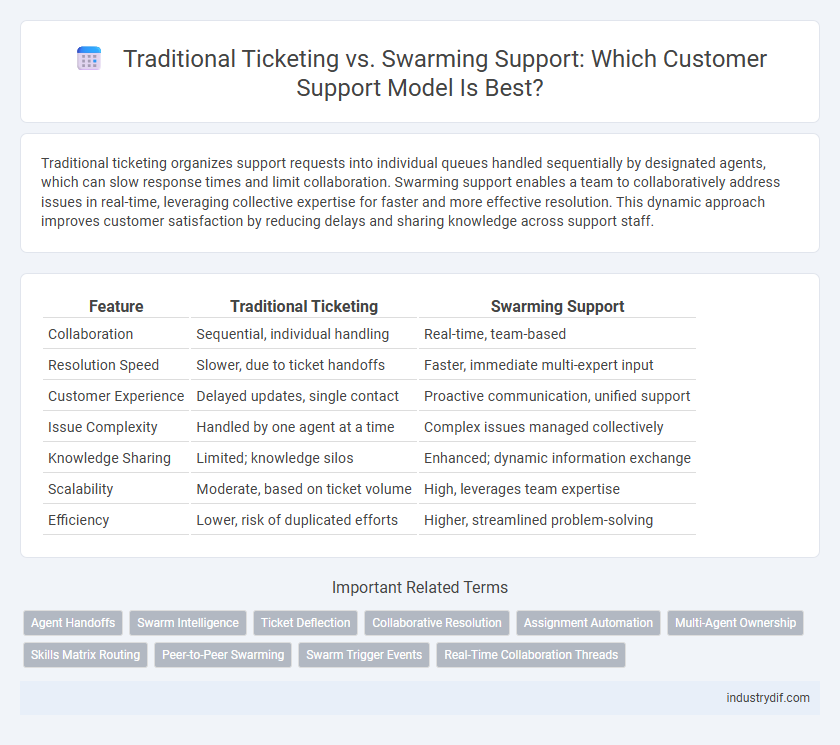 Traditional Ticketing vs. Swarming Support: Which Customer Support Model Is Best?

Traditional ticketing organizes support requests into individual queues handled sequentially by designated agents, which can slow response times and limit collaboration. Swarming support enables a team to collaboratively address issues in real-time, leveraging collective expertise for faster and more effective resolution. This dynamic approach improves customer satisfaction by reducing delays and sharing knowledge across support staff.

| Feature | Traditional Ticketing | Swarming Support |
|---|---|---|
| Collaboration | Sequential, individual handling | Real-time, team-based |
| Resolution Speed | Slower, due to ticket handoffs | Faster, immediate multi-expert input |
| Customer Experience | Delayed updates, single contact | Proactive communication, unified support |
| Issue Complexity | Handled by one agent at a time | Complex issues managed collectively |
| Knowledge Sharing | Limited; knowledge silos | Enhanced; dynamic information exchange |
| Scalability | Moderate, based on ticket volume | High, leverages team expertise |
| Efficiency | Lower, risk of duplicated efforts | Higher, streamlined problem-solving |

Important Related Terms

Agent Handoffs
Swarm Intelligence
Ticket Deflection
Collaborative Resolution
Assignment Automation
Multi-Agent Ownership
Skills Matrix Routing
Peer-to-Peer Swarming
Swarm Trigger Events
Real-Time Collaboration Threads

industrydif.com