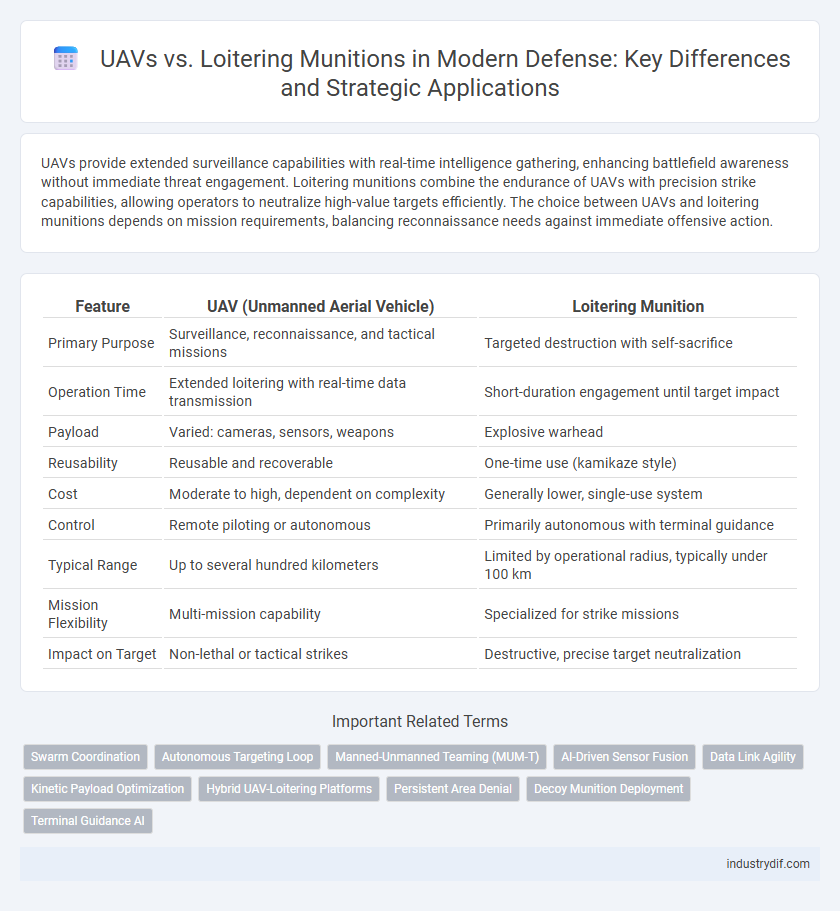 UAVs vs. Loitering Munitions in Modern Defense: Key Differences and Strategic Applications

UAVs provide extended surveillance capabilities with real-time intelligence gathering, enhancing battlefield awareness without immediate threat engagement. Loitering munitions combine the endurance of UAVs with precision strike capabilities, allowing operators to neutralize high-value targets efficiently. The choice between UAVs and loitering munitions depends on mission requirements, balancing reconnaissance needs against immediate offensive action.

| Feature | UAV (Unmanned Aerial Vehicle) | Loitering Munition |
|---|---|---|
| Primary Purpose | Surveillance, reconnaissance, and tactical missions | Targeted destruction with self-sacrifice |
| Operation Time | Extended loitering with real-time data transmission | Short-duration engagement until target impact |
| Payload | Varied: cameras, sensors, weapons | Explosive warhead |
| Reusability | Reusable and recoverable | One-time use (kamikaze style) |
| Cost | Moderate to high, dependent on complexity | Generally lower, single-use system |
| Control | Remote piloting or autonomous | Primarily autonomous with terminal guidance |
| Typical Range | Up to several hundred kilometers | Limited by operational radius, typically under 100 km |
| Mission Flexibility | Multi-mission capability | Specialized for strike missions |
| Impact on Target | Non-lethal or tactical strikes | Destructive, precise target neutralization |

Important Related Terms

Swarm Coordination
Autonomous Targeting Loop
Manned-Unmanned Teaming (MUM-T)
AI-Driven Sensor Fusion
Data Link Agility
Kinetic Payload Optimization
Hybrid UAV-Loitering Platforms
Persistent Area Denial
Decoy Munition Deployment
Terminal Guidance AI

industrydif.com