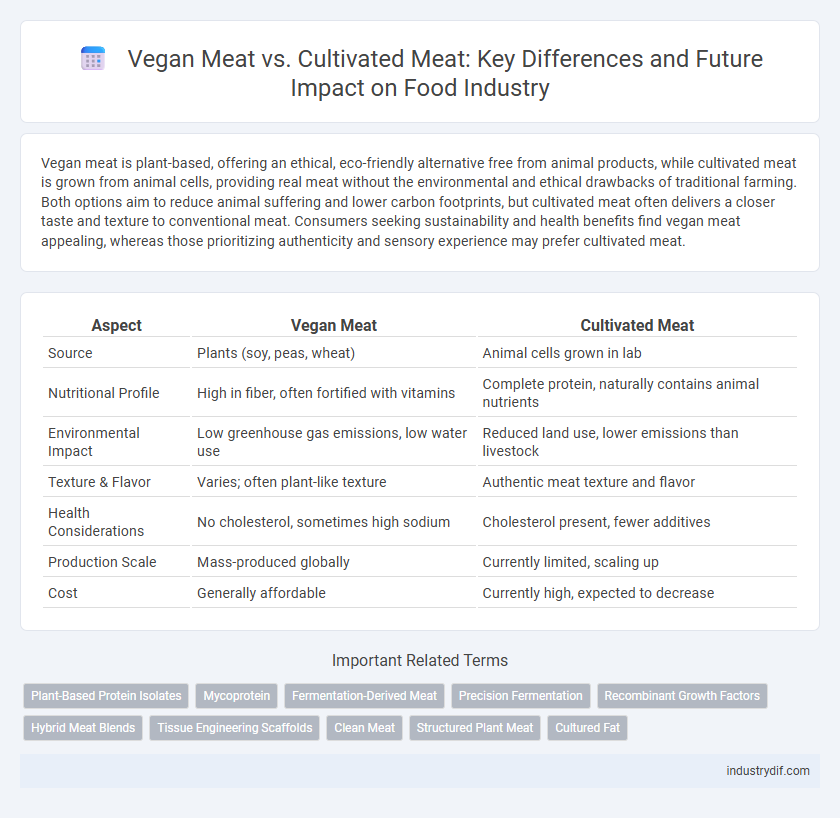 Vegan Meat vs. Cultivated Meat: Key Differences and Future Impact on Food Industry

Vegan meat is plant-based, offering an ethical, eco-friendly alternative free from animal products, while cultivated meat is grown from animal cells, providing real meat without the environmental and ethical drawbacks of traditional farming. Both options aim to reduce animal suffering and lower carbon footprints, but cultivated meat often delivers a closer taste and texture to conventional meat. Consumers seeking sustainability and health benefits find vegan meat appealing, whereas those prioritizing authenticity and sensory experience may prefer cultivated meat.

| Aspect | Vegan Meat | Cultivated Meat |
|---|---|---|
| Source | Plants (soy, peas, wheat) | Animal cells grown in lab |
| Nutritional Profile | High in fiber, often fortified with vitamins | Complete protein, naturally contains animal nutrients |
| Environmental Impact | Low greenhouse gas emissions, low water use | Reduced land use, lower emissions than livestock |
| Texture & Flavor | Varies; often plant-like texture | Authentic meat texture and flavor |
| Health Considerations | No cholesterol, sometimes high sodium | Cholesterol present, fewer additives |
| Production Scale | Mass-produced globally | Currently limited, scaling up |
| Cost | Generally affordable | Currently high, expected to decrease |

Important Related Terms

Plant-Based Protein Isolates
Mycoprotein
Fermentation-Derived Meat
Precision Fermentation
Recombinant Growth Factors
Hybrid Meat Blends
Tissue Engineering Scaffolds
Clean Meat
Structured Plant Meat
Cultured Fat

industrydif.com