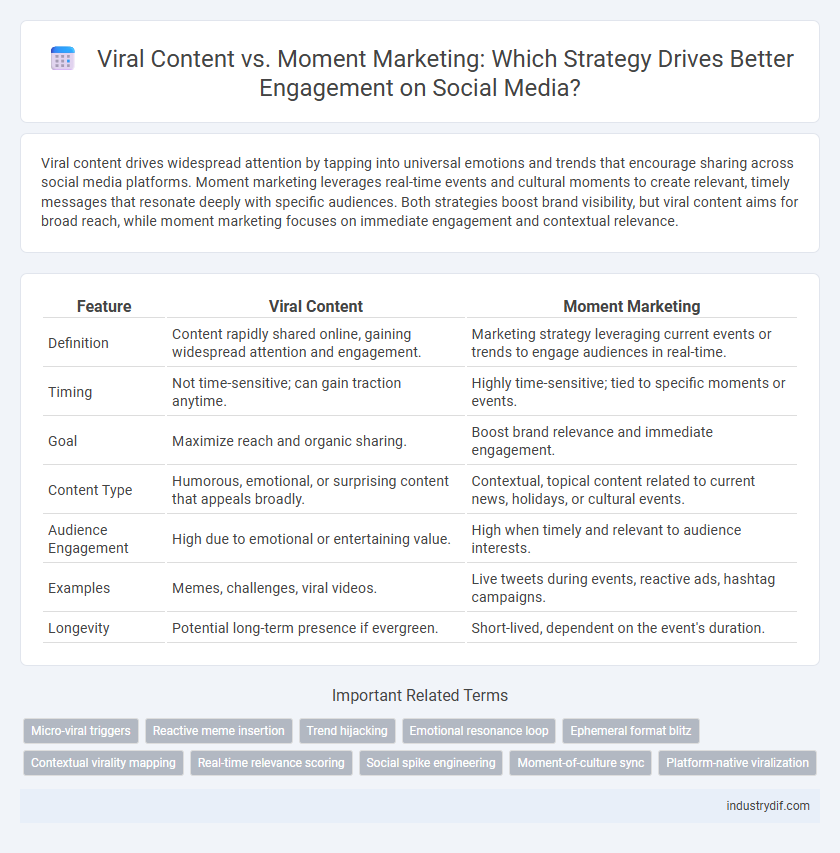 Viral Content vs. Moment Marketing: Which Strategy Drives Better Engagement on Social Media?

Viral content drives widespread attention by tapping into universal emotions and trends that encourage sharing across social media platforms. Moment marketing leverages real-time events and cultural moments to create relevant, timely messages that resonate deeply with specific audiences. Both strategies boost brand visibility, but viral content aims for broad reach, while moment marketing focuses on immediate engagement and contextual relevance.

| Feature | Viral Content | Moment Marketing |
|---|---|---|
| Definition | Content rapidly shared online, gaining widespread attention and engagement. | Marketing strategy leveraging current events or trends to engage audiences in real-time. |
| Timing | Not time-sensitive; can gain traction anytime. | Highly time-sensitive; tied to specific moments or events. |
| Goal | Maximize reach and organic sharing. | Boost brand relevance and immediate engagement. |
| Content Type | Humorous, emotional, or surprising content that appeals broadly. | Contextual, topical content related to current news, holidays, or cultural events. |
| Audience Engagement | High due to emotional or entertaining value. | High when timely and relevant to audience interests. |
| Examples | Memes, challenges, viral videos. | Live tweets during events, reactive ads, hashtag campaigns. |
| Longevity | Potential long-term presence if evergreen. | Short-lived, dependent on the event's duration. |

Important Related Terms

Micro-viral triggers
Reactive meme insertion
Trend hijacking
Emotional resonance loop
Ephemeral format blitz
Contextual virality mapping
Real-time relevance scoring
Social spike engineering
Moment-of-culture sync
Platform-native viralization

industrydif.com