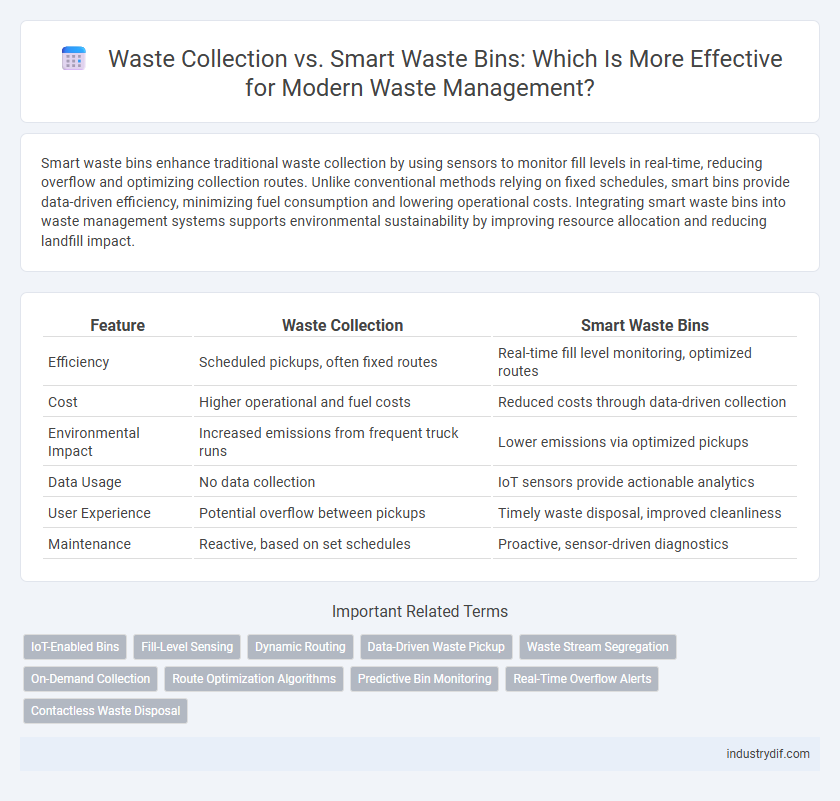 Waste Collection vs. Smart Waste Bins: Which Is More Effective for Modern Waste Management?

Smart waste bins enhance traditional waste collection by using sensors to monitor fill levels in real-time, reducing overflow and optimizing collection routes. Unlike conventional methods relying on fixed schedules, smart bins provide data-driven efficiency, minimizing fuel consumption and lowering operational costs. Integrating smart waste bins into waste management systems supports environmental sustainability by improving resource allocation and reducing landfill impact.

| Feature | Waste Collection | Smart Waste Bins |
|---|---|---|
| Efficiency | Scheduled pickups, often fixed routes | Real-time fill level monitoring, optimized routes |
| Cost | Higher operational and fuel costs | Reduced costs through data-driven collection |
| Environmental Impact | Increased emissions from frequent truck runs | Lower emissions via optimized pickups |
| Data Usage | No data collection | IoT sensors provide actionable analytics |
| User Experience | Potential overflow between pickups | Timely waste disposal, improved cleanliness |
| Maintenance | Reactive, based on set schedules | Proactive, sensor-driven diagnostics |

Important Related Terms

IoT-Enabled Bins
Fill-Level Sensing
Dynamic Routing
Data-Driven Waste Pickup
Waste Stream Segregation
On-Demand Collection
Route Optimization Algorithms
Predictive Bin Monitoring
Real-Time Overflow Alerts
Contactless Waste Disposal

industrydif.com