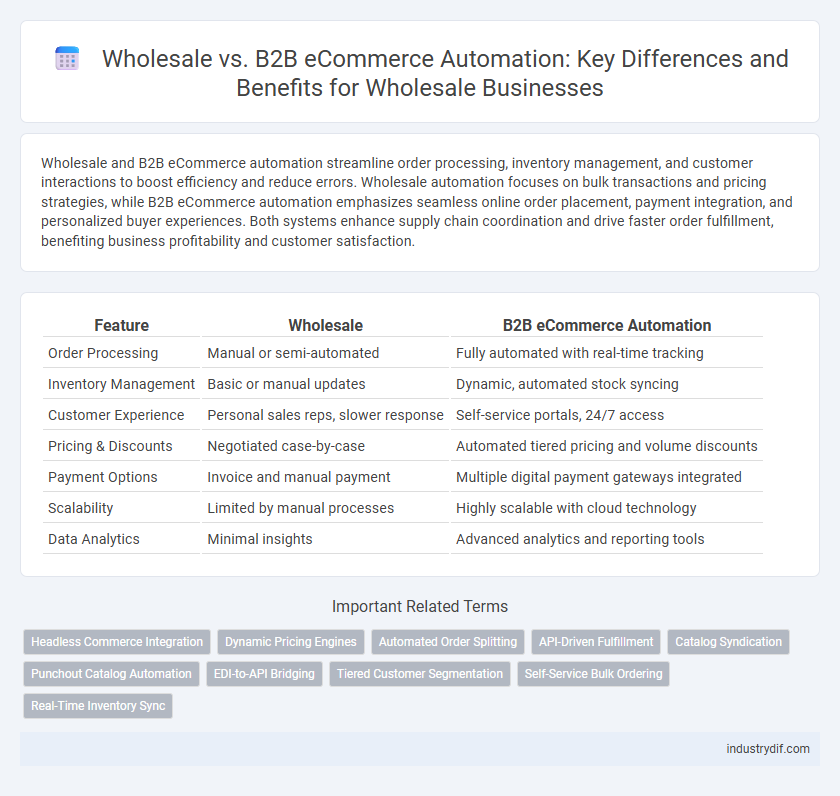 Wholesale vs. B2B eCommerce Automation: Key Differences and Benefits for Wholesale Businesses

Wholesale and B2B eCommerce automation streamline order processing, inventory management, and customer interactions to boost efficiency and reduce errors. Wholesale automation focuses on bulk transactions and pricing strategies, while B2B eCommerce automation emphasizes seamless online order placement, payment integration, and personalized buyer experiences. Both systems enhance supply chain coordination and drive faster order fulfillment, benefiting business profitability and customer satisfaction.

| Feature | Wholesale | B2B eCommerce Automation |
|---|---|---|
| Order Processing | Manual or semi-automated | Fully automated with real-time tracking |
| Inventory Management | Basic or manual updates | Dynamic, automated stock syncing |
| Customer Experience | Personal sales reps, slower response | Self-service portals, 24/7 access |
| Pricing & Discounts | Negotiated case-by-case | Automated tiered pricing and volume discounts |
| Payment Options | Invoice and manual payment | Multiple digital payment gateways integrated |
| Scalability | Limited by manual processes | Highly scalable with cloud technology |
| Data Analytics | Minimal insights | Advanced analytics and reporting tools |

Important Related Terms

Headless Commerce Integration
Dynamic Pricing Engines
Automated Order Splitting
API-Driven Fulfillment
Catalog Syndication
Punchout Catalog Automation
EDI-to-API Bridging
Tiered Customer Segmentation
Self-Service Bulk Ordering
Real-Time Inventory Sync

industrydif.com