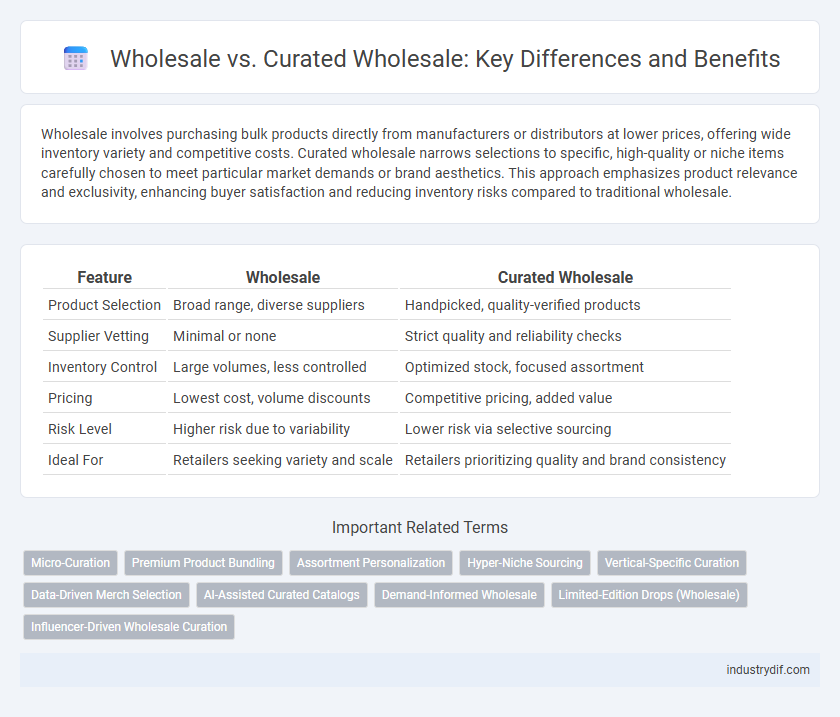 Wholesale vs. Curated Wholesale: Key Differences and Benefits

Wholesale involves purchasing bulk products directly from manufacturers or distributors at lower prices, offering wide inventory variety and competitive costs. Curated wholesale narrows selections to specific, high-quality or niche items carefully chosen to meet particular market demands or brand aesthetics. This approach emphasizes product relevance and exclusivity, enhancing buyer satisfaction and reducing inventory risks compared to traditional wholesale.

| Feature | Wholesale | Curated Wholesale |
|---|---|---|
| Product Selection | Broad range, diverse suppliers | Handpicked, quality-verified products |
| Supplier Vetting | Minimal or none | Strict quality and reliability checks |
| Inventory Control | Large volumes, less controlled | Optimized stock, focused assortment |
| Pricing | Lowest cost, volume discounts | Competitive pricing, added value |
| Risk Level | Higher risk due to variability | Lower risk via selective sourcing |
| Ideal For | Retailers seeking variety and scale | Retailers prioritizing quality and brand consistency |

Important Related Terms

Micro-Curation
Premium Product Bundling
Assortment Personalization
Hyper-Niche Sourcing
Vertical-Specific Curation
Data-Driven Merch Selection
AI-Assisted Curated Catalogs
Demand-Informed Wholesale
Limited-Edition Drops (Wholesale)
Influencer-Driven Wholesale Curation

industrydif.com