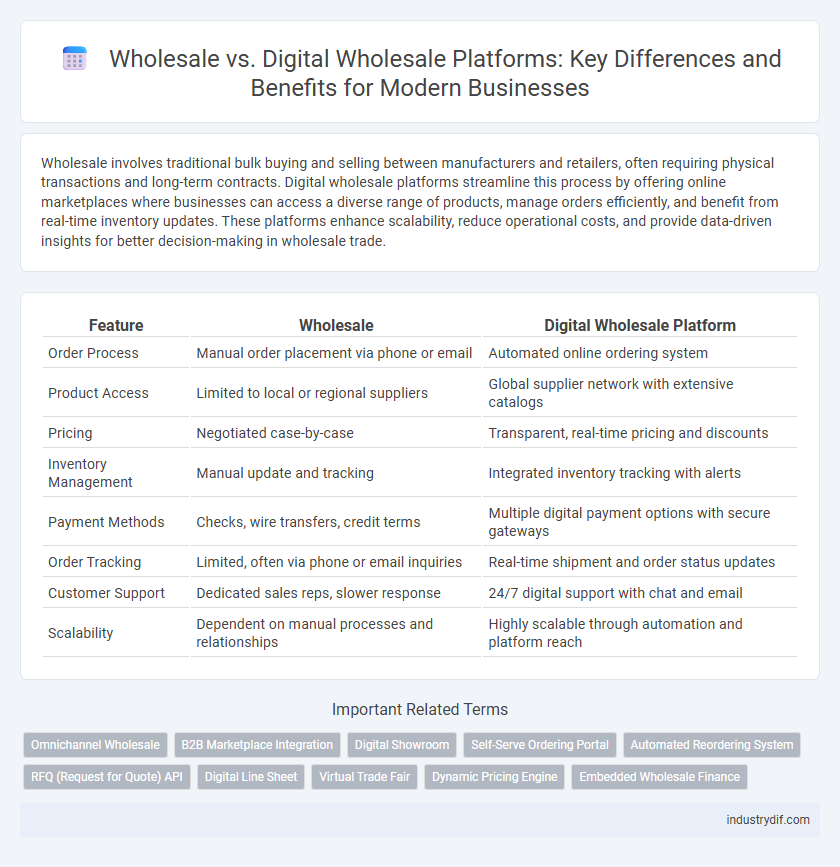 Wholesale vs. Digital Wholesale Platforms: Key Differences and Benefits for Modern Businesses

Wholesale involves traditional bulk buying and selling between manufacturers and retailers, often requiring physical transactions and long-term contracts. Digital wholesale platforms streamline this process by offering online marketplaces where businesses can access a diverse range of products, manage orders efficiently, and benefit from real-time inventory updates. These platforms enhance scalability, reduce operational costs, and provide data-driven insights for better decision-making in wholesale trade.

| Feature | Wholesale | Digital Wholesale Platform |
|---|---|---|
| Order Process | Manual order placement via phone or email | Automated online ordering system |
| Product Access | Limited to local or regional suppliers | Global supplier network with extensive catalogs |
| Pricing | Negotiated case-by-case | Transparent, real-time pricing and discounts |
| Inventory Management | Manual update and tracking | Integrated inventory tracking with alerts |
| Payment Methods | Checks, wire transfers, credit terms | Multiple digital payment options with secure gateways |
| Order Tracking | Limited, often via phone or email inquiries | Real-time shipment and order status updates |
| Customer Support | Dedicated sales reps, slower response | 24/7 digital support with chat and email |
| Scalability | Dependent on manual processes and relationships | Highly scalable through automation and platform reach |

Important Related Terms

Omnichannel Wholesale
B2B Marketplace Integration
Digital Showroom
Self-Serve Ordering Portal
Automated Reordering System
RFQ (Request for Quote) API
Digital Line Sheet
Virtual Trade Fair
Dynamic Pricing Engine
Embedded Wholesale Finance

industrydif.com