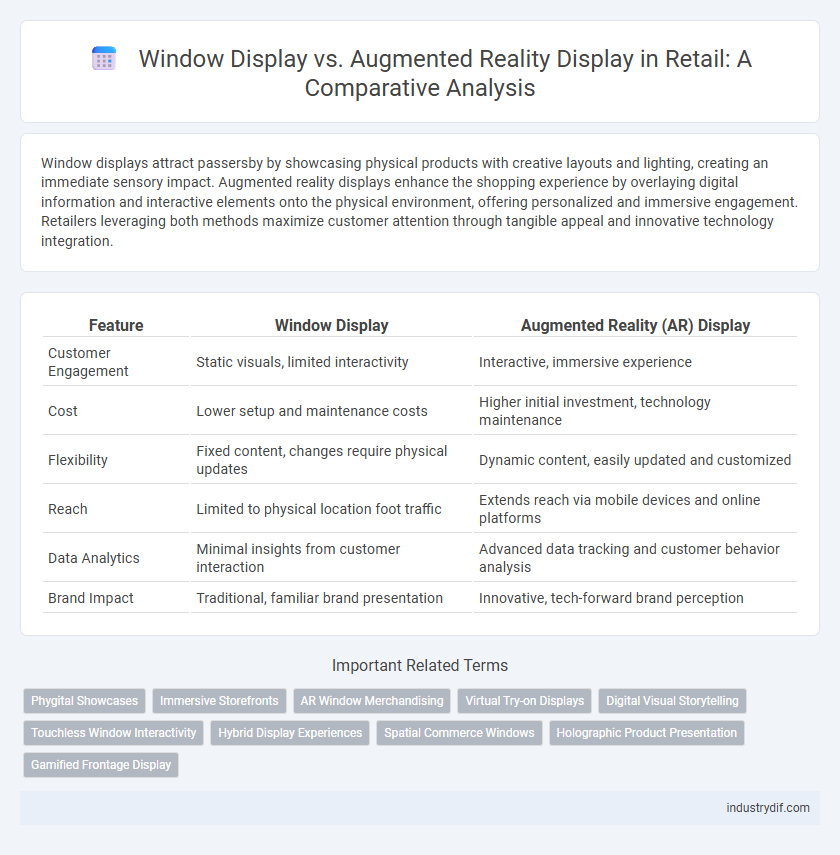 Window Display vs. Augmented Reality Display in Retail: A Comparative Analysis

Window displays attract passersby by showcasing physical products with creative layouts and lighting, creating an immediate sensory impact. Augmented reality displays enhance the shopping experience by overlaying digital information and interactive elements onto the physical environment, offering personalized and immersive engagement. Retailers leveraging both methods maximize customer attention through tangible appeal and innovative technology integration.

| Feature | Window Display | Augmented Reality (AR) Display |
|---|---|---|
| Customer Engagement | Static visuals, limited interactivity | Interactive, immersive experience |
| Cost | Lower setup and maintenance costs | Higher initial investment, technology maintenance |
| Flexibility | Fixed content, changes require physical updates | Dynamic content, easily updated and customized |
| Reach | Limited to physical location foot traffic | Extends reach via mobile devices and online platforms |
| Data Analytics | Minimal insights from customer interaction | Advanced data tracking and customer behavior analysis |
| Brand Impact | Traditional, familiar brand presentation | Innovative, tech-forward brand perception |

Important Related Terms

Phygital Showcases
Immersive Storefronts
AR Window Merchandising
Virtual Try-on Displays
Digital Visual Storytelling
Touchless Window Interactivity
Hybrid Display Experiences
Spatial Commerce Windows
Holographic Product Presentation
Gamified Frontage Display

industrydif.com