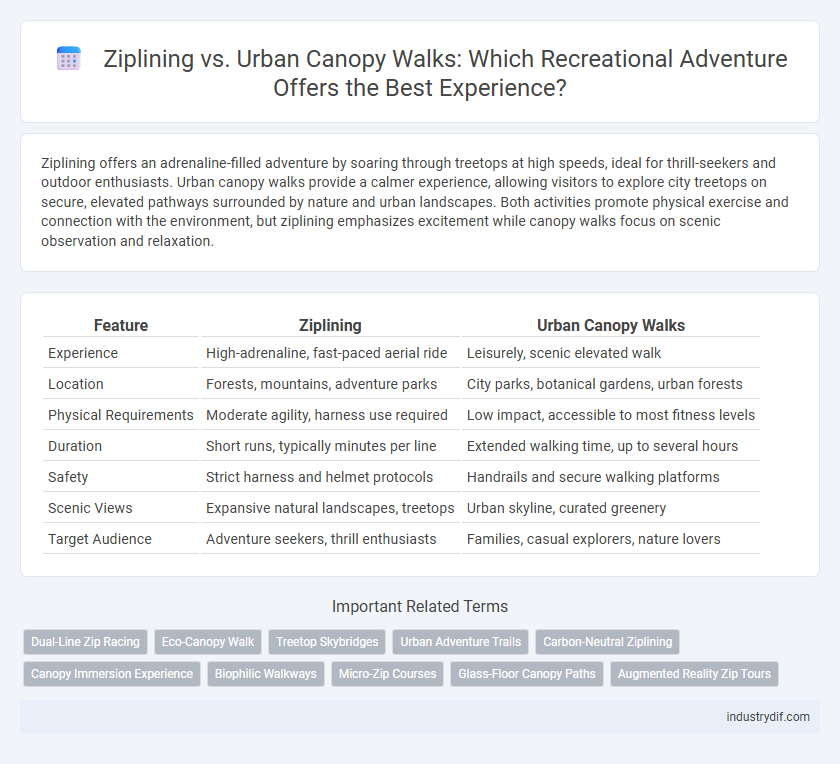 Ziplining vs. Urban Canopy Walks: Which Recreational Adventure Offers the Best Experience?

Ziplining offers an adrenaline-filled adventure by soaring through treetops at high speeds, ideal for thrill-seekers and outdoor enthusiasts. Urban canopy walks provide a calmer experience, allowing visitors to explore city treetops on secure, elevated pathways surrounded by nature and urban landscapes. Both activities promote physical exercise and connection with the environment, but ziplining emphasizes excitement while canopy walks focus on scenic observation and relaxation.

| Feature | Ziplining | Urban Canopy Walks |
|---|---|---|
| Experience | High-adrenaline, fast-paced aerial ride | Leisurely, scenic elevated walk |
| Location | Forests, mountains, adventure parks | City parks, botanical gardens, urban forests |
| Physical Requirements | Moderate agility, harness use required | Low impact, accessible to most fitness levels |
| Duration | Short runs, typically minutes per line | Extended walking time, up to several hours |
| Safety | Strict harness and helmet protocols | Handrails and secure walking platforms |
| Scenic Views | Expansive natural landscapes, treetops | Urban skyline, curated greenery |
| Target Audience | Adventure seekers, thrill enthusiasts | Families, casual explorers, nature lovers |

Important Related Terms

Dual-Line Zip Racing
Eco-Canopy Walk
Treetop Skybridges
Urban Adventure Trails
Carbon-Neutral Ziplining
Canopy Immersion Experience
Biophilic Walkways
Micro-Zip Courses
Glass-Floor Canopy Paths
Augmented Reality Zip Tours

industrydif.com