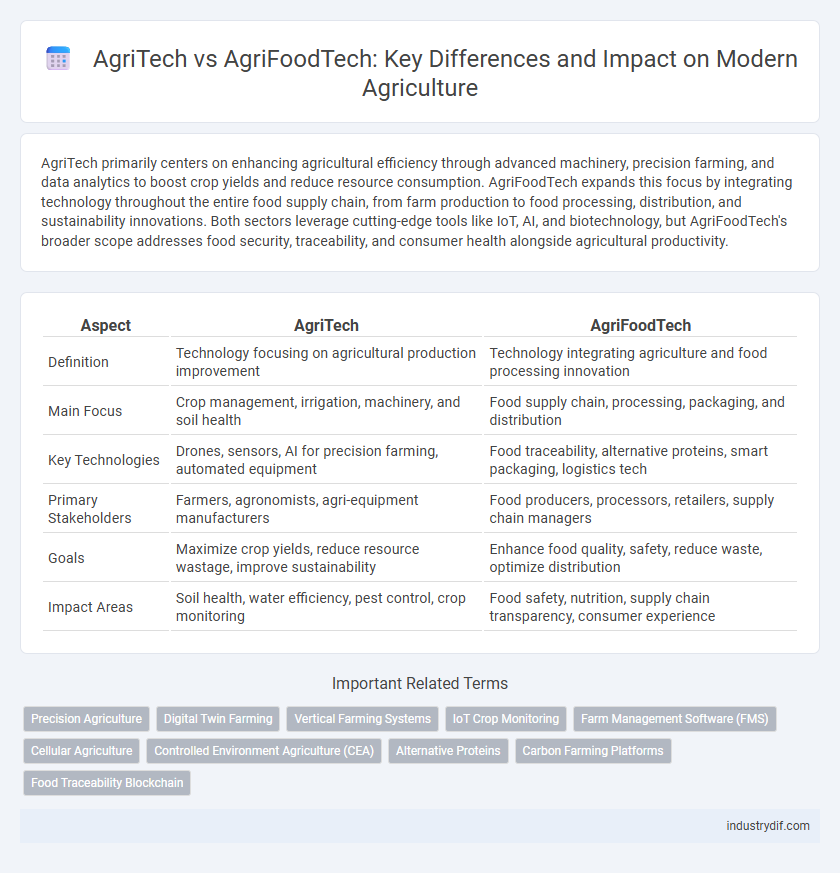 AgriTech vs AgriFoodTech: Key Differences and Impact on Modern Agriculture

AgriTech primarily centers on enhancing agricultural efficiency through advanced machinery, precision farming, and data analytics to boost crop yields and reduce resource consumption. AgriFoodTech expands this focus by integrating technology throughout the entire food supply chain, from farm production to food processing, distribution, and sustainability innovations. Both sectors leverage cutting-edge tools like IoT, AI, and biotechnology, but AgriFoodTech's broader scope addresses food security, traceability, and consumer health alongside agricultural productivity.

| Aspect | AgriTech | AgriFoodTech |
|---|---|---|
| Definition | Technology focusing on agricultural production improvement | Technology integrating agriculture and food processing innovation |
| Main Focus | Crop management, irrigation, machinery, and soil health | Food supply chain, processing, packaging, and distribution |
| Key Technologies | Drones, sensors, AI for precision farming, automated equipment | Food traceability, alternative proteins, smart packaging, logistics tech |
| Primary Stakeholders | Farmers, agronomists, agri-equipment manufacturers | Food producers, processors, retailers, supply chain managers |
| Goals | Maximize crop yields, reduce resource wastage, improve sustainability | Enhance food quality, safety, reduce waste, optimize distribution |
| Impact Areas | Soil health, water efficiency, pest control, crop monitoring | Food safety, nutrition, supply chain transparency, consumer experience |

Important Related Terms

Precision Agriculture
Digital Twin Farming
Vertical Farming Systems
IoT Crop Monitoring
Farm Management Software (FMS)
Cellular Agriculture
Controlled Environment Agriculture (CEA)
Alternative Proteins
Carbon Farming Platforms
Food Traceability Blockchain

industrydif.com