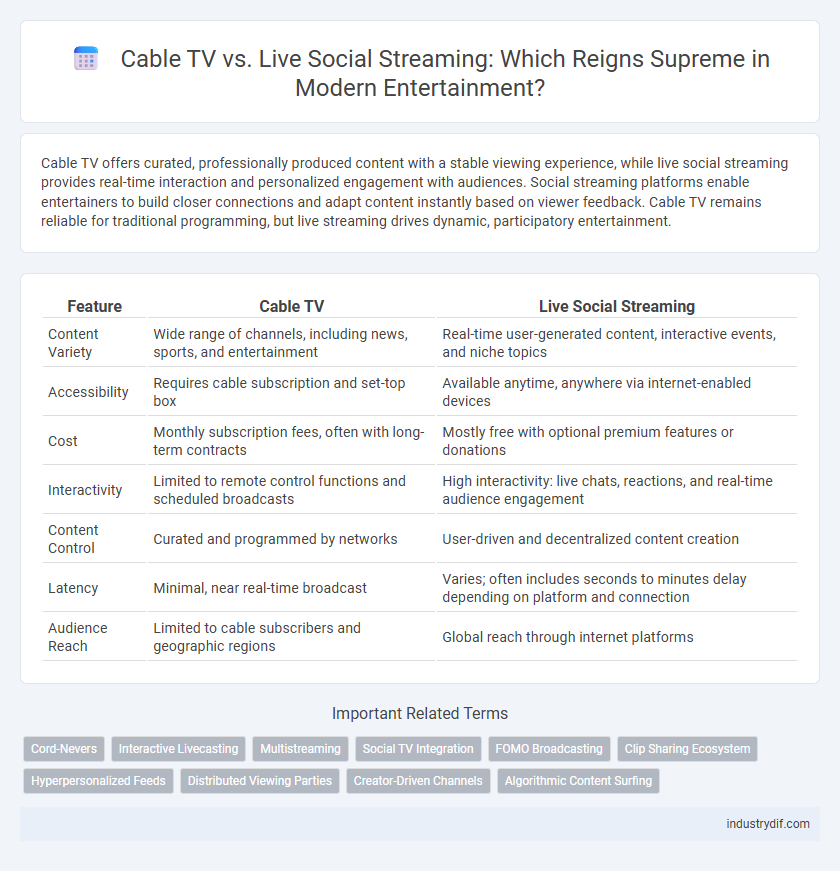 Cable TV vs. Live Social Streaming: Which Reigns Supreme in Modern Entertainment?

Cable TV offers curated, professionally produced content with a stable viewing experience, while live social streaming provides real-time interaction and personalized engagement with audiences. Social streaming platforms enable entertainers to build closer connections and adapt content instantly based on viewer feedback. Cable TV remains reliable for traditional programming, but live streaming drives dynamic, participatory entertainment.

| Feature | Cable TV | Live Social Streaming |
|---|---|---|
| Content Variety | Wide range of channels, including news, sports, and entertainment | Real-time user-generated content, interactive events, and niche topics |
| Accessibility | Requires cable subscription and set-top box | Available anytime, anywhere via internet-enabled devices |
| Cost | Monthly subscription fees, often with long-term contracts | Mostly free with optional premium features or donations |
| Interactivity | Limited to remote control functions and scheduled broadcasts | High interactivity: live chats, reactions, and real-time audience engagement |
| Content Control | Curated and programmed by networks | User-driven and decentralized content creation |
| Latency | Minimal, near real-time broadcast | Varies; often includes seconds to minutes delay depending on platform and connection |
| Audience Reach | Limited to cable subscribers and geographic regions | Global reach through internet platforms |

Important Related Terms

Cord-Nevers
Interactive Livecasting
Multistreaming
Social TV Integration
FOMO Broadcasting
Clip Sharing Ecosystem
Hyperpersonalized Feeds
Distributed Viewing Parties
Creator-Driven Channels
Algorithmic Content Surfing

industrydif.com